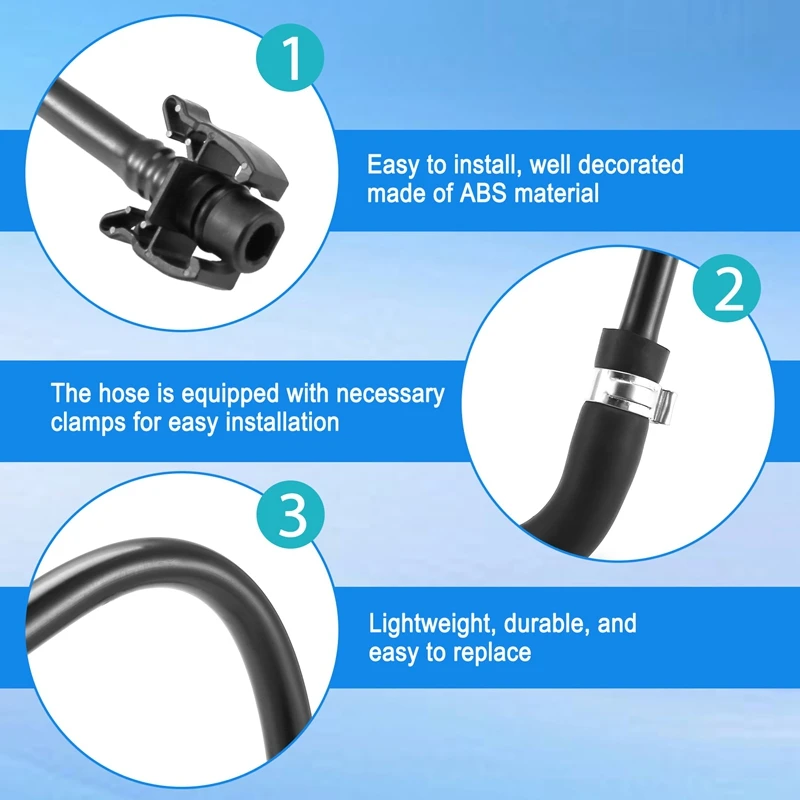 1

Easy to install, well decorated made of ABS material

2

The hose is equipped with necessary clamps for easy installation

3

Lightweight, durable, and easy to replace