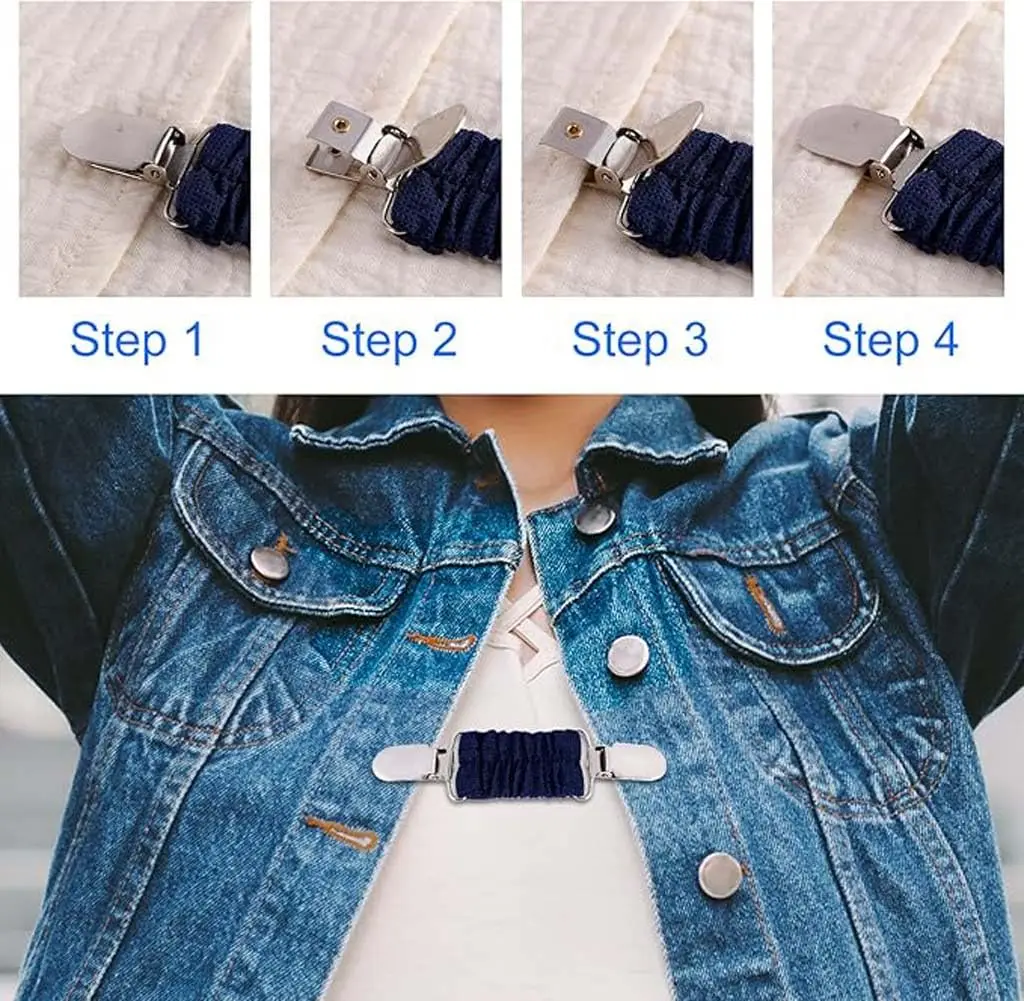 Step 1
Step 2
Step 3
Step 4