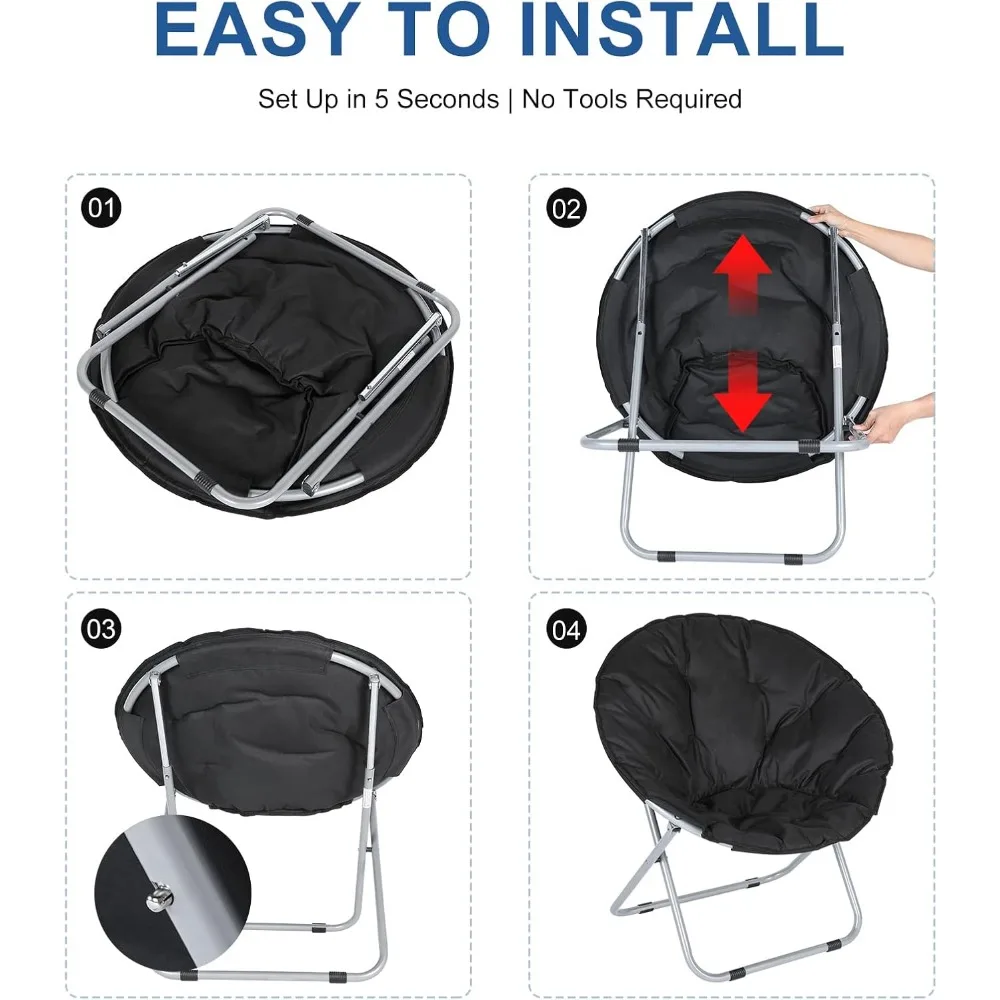 EASY TO INSTALL

Set Up in 5 Seconds | No Tools Required

01

02

03

04