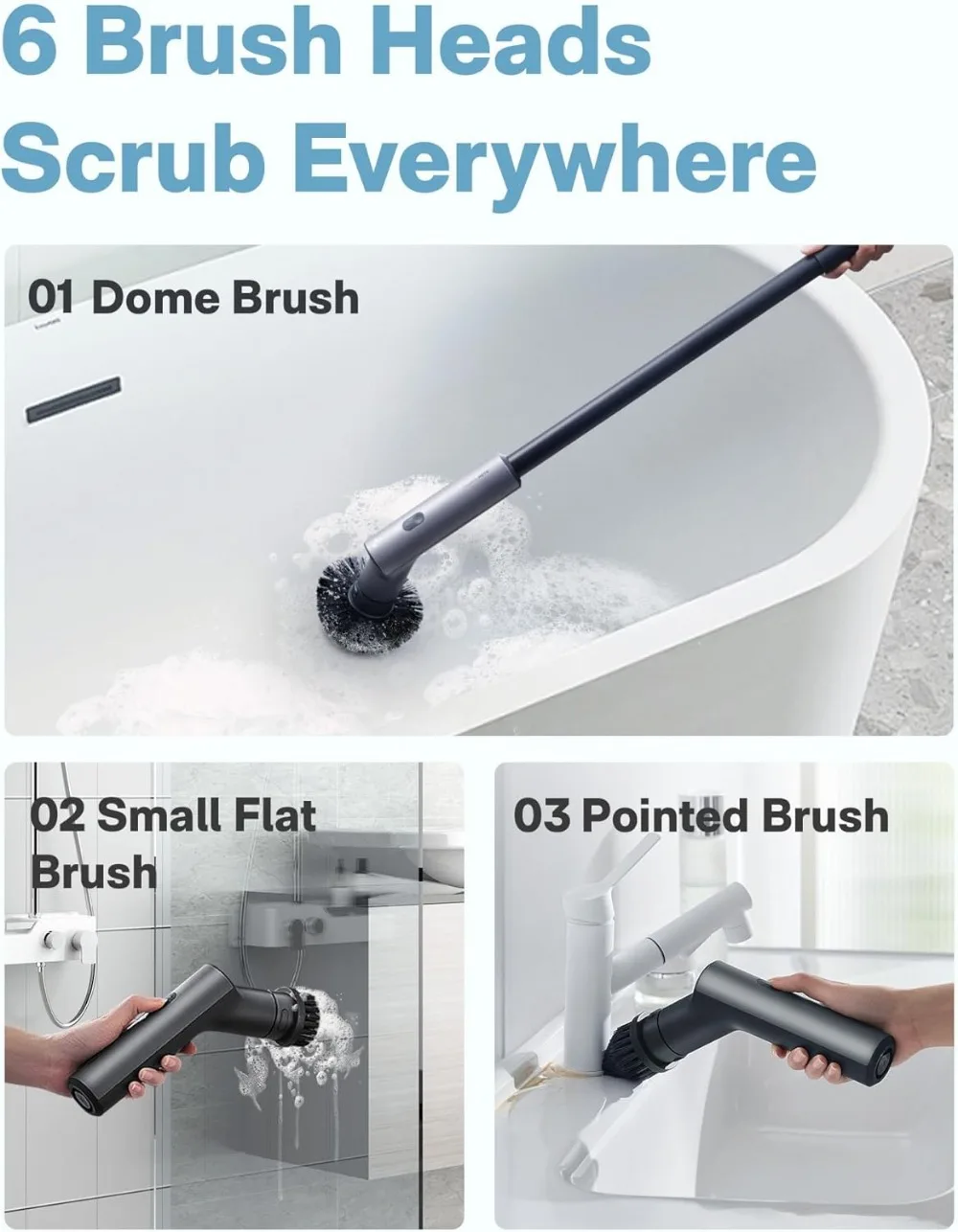 6 Brush Heads Scrub Everywhere

01 Dome Brush

02 Small Flat Brush

03 Pointed Brush