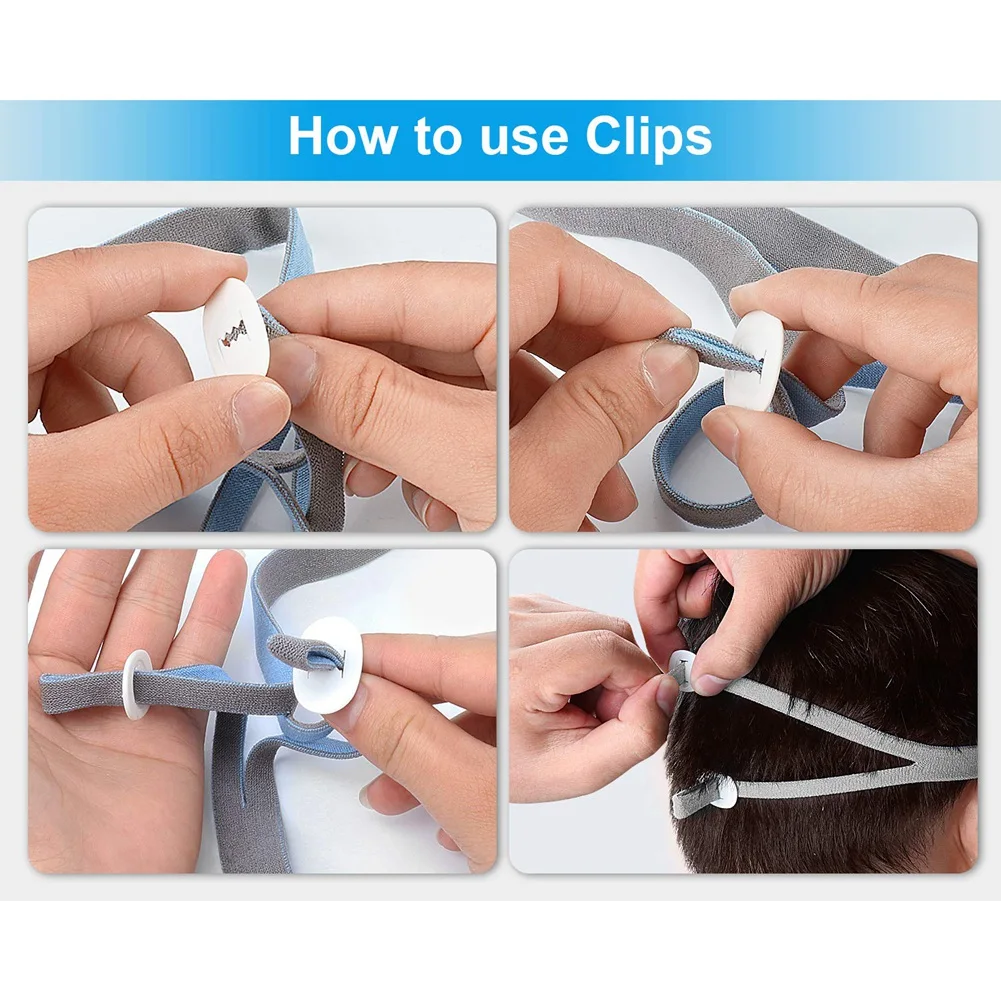 How to use Clips