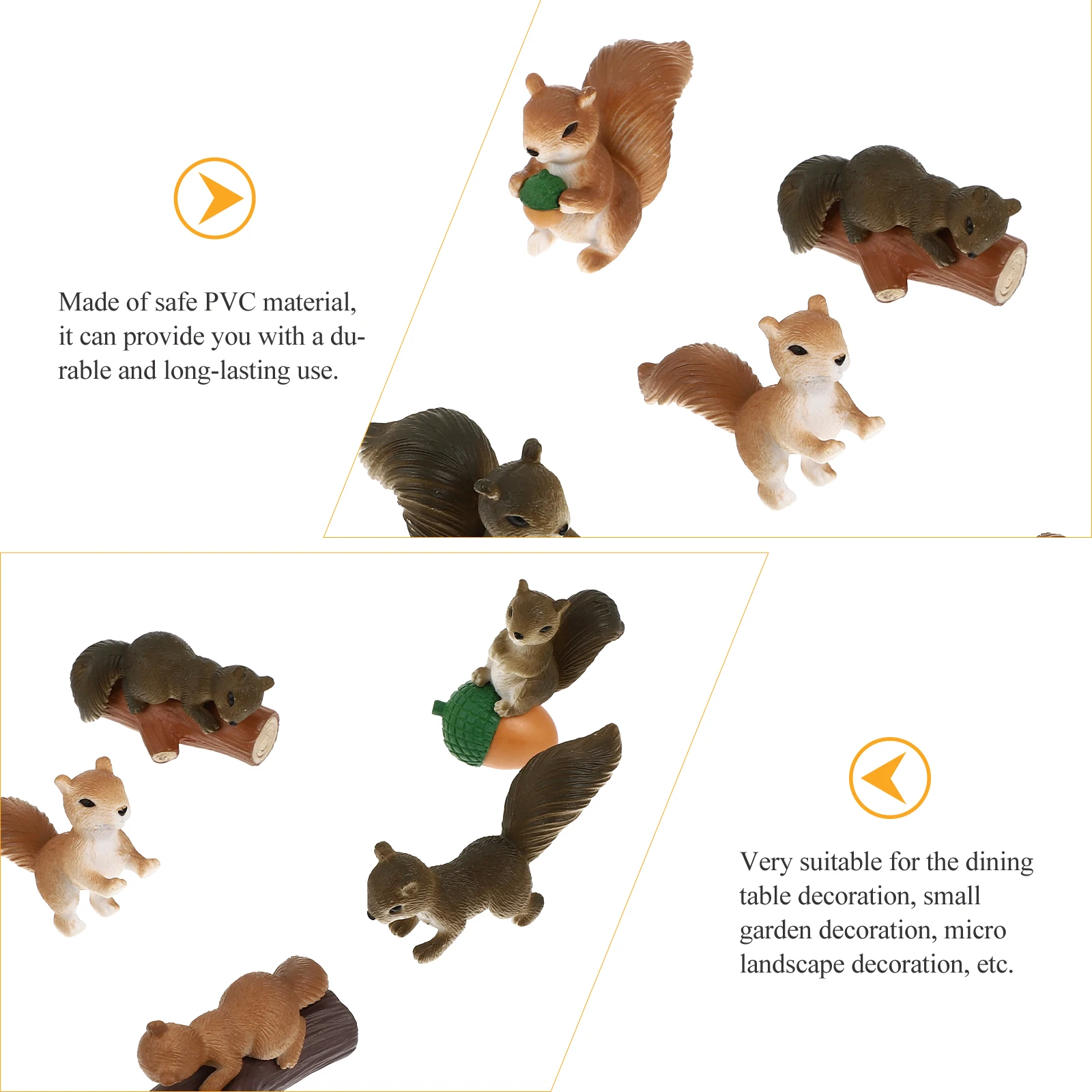 Made of safe PVC material, it can provide you with a durable and long-lasting use.

Very suitable for the dining table decoration, small garden decoration, micro landscape decoration, etc.