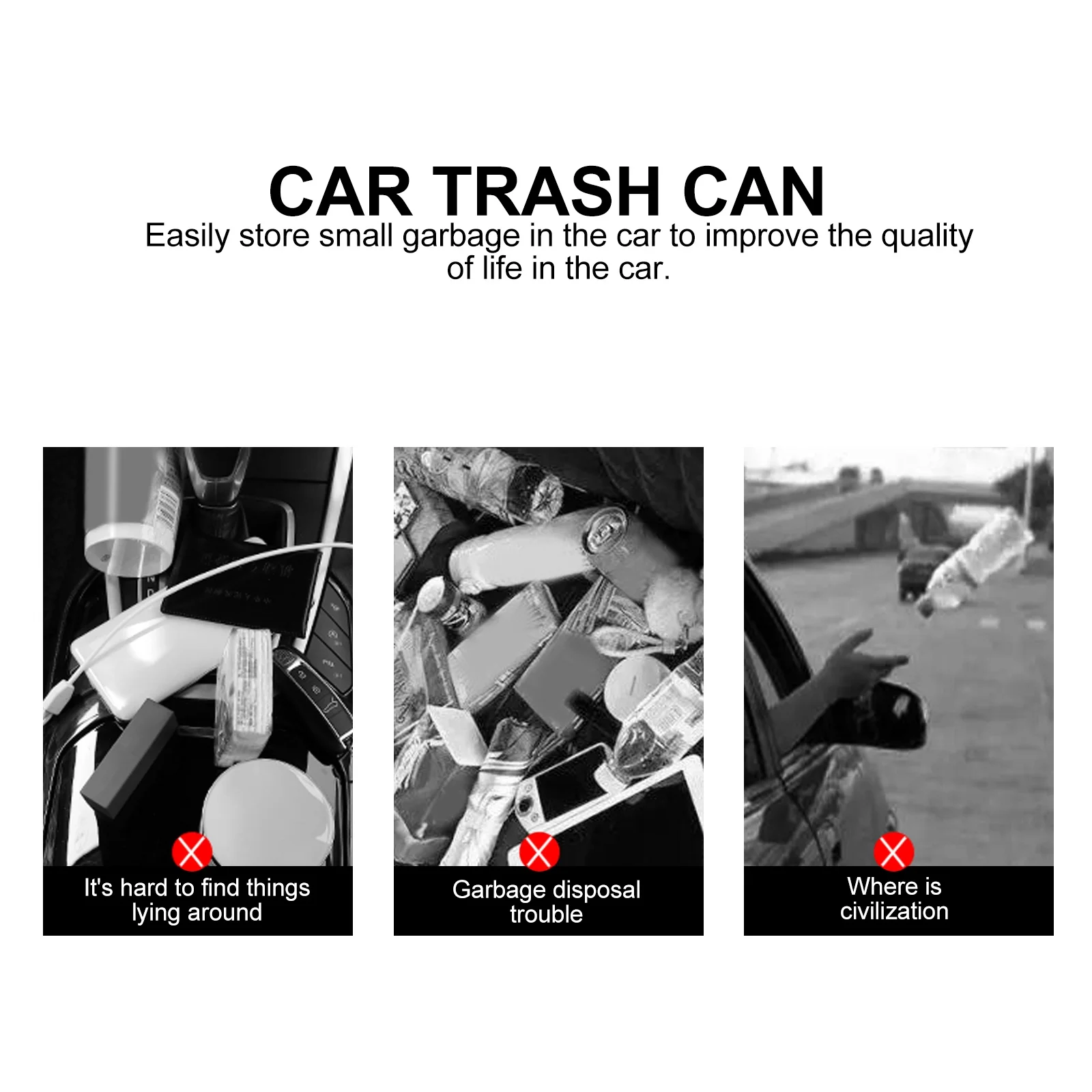 CAR TRASH CAN

Easily store small garbage in the car to improve the quality of life in the car.

It's hard to find things lying around

Garbage disposal trouble

Where is civilization