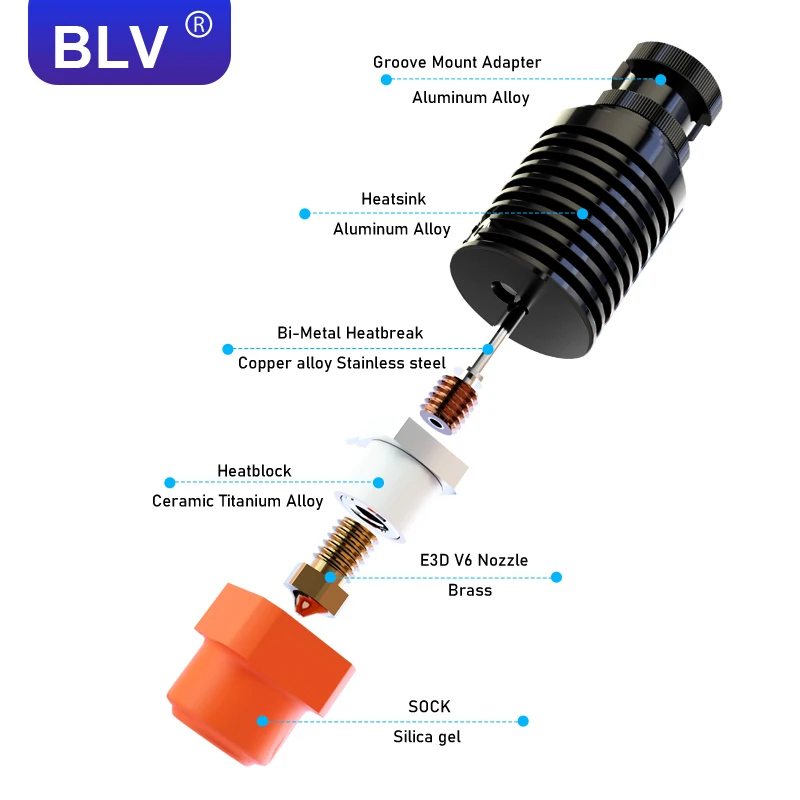 BLV ®

Groove Mount Adapter
Aluminum Alloy

Heatsink
Aluminum Alloy

Bi-Metal Heatbreak
Copper alloy Stainless steel

Heatblock
Ceramic Titanium Alloy

E3D V6 Nozzle
Brass

SOCK
Silica gel