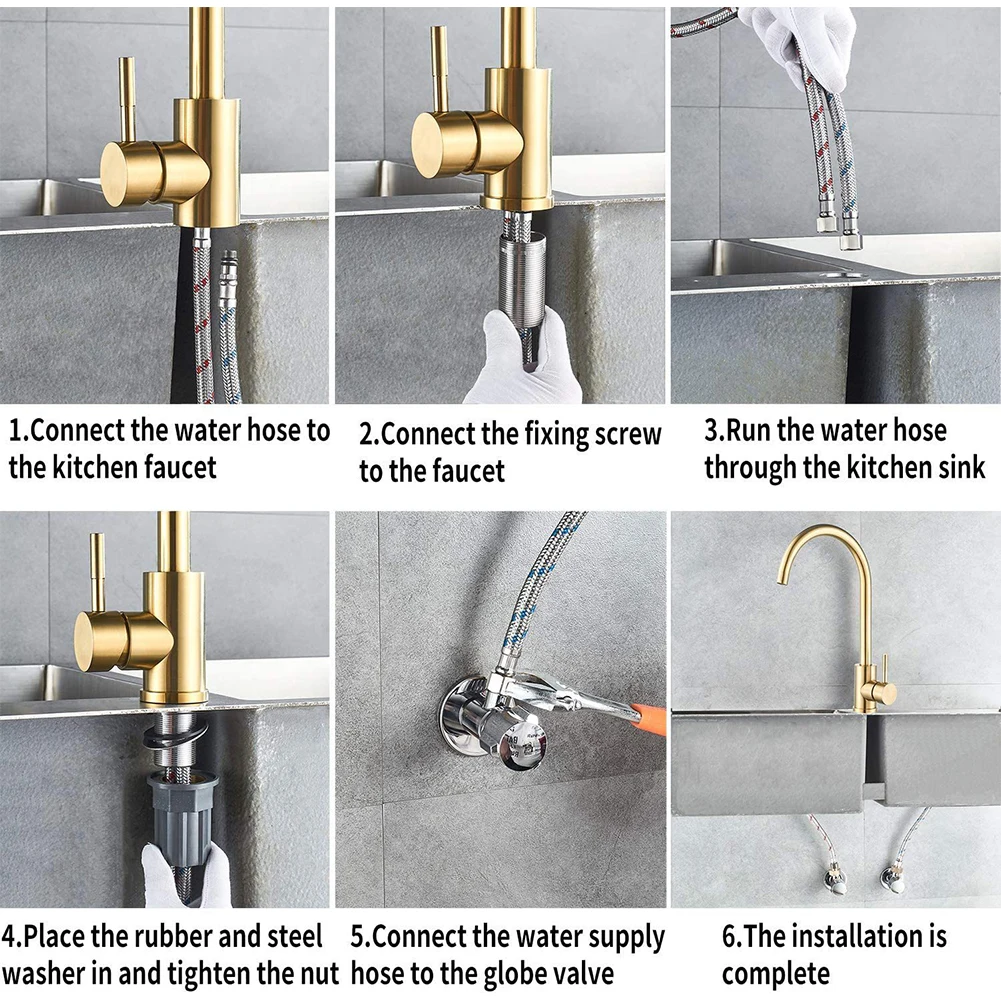 1.Connect the water hose to the kitchen faucet

2.Connect the fixing screw to the faucet

3.Run the water hose through the kitchen sink

4.Place the rubber and steel washer in and tighten the nut

5.Connect the water supply hose to the globe valve

6.The installation is complete