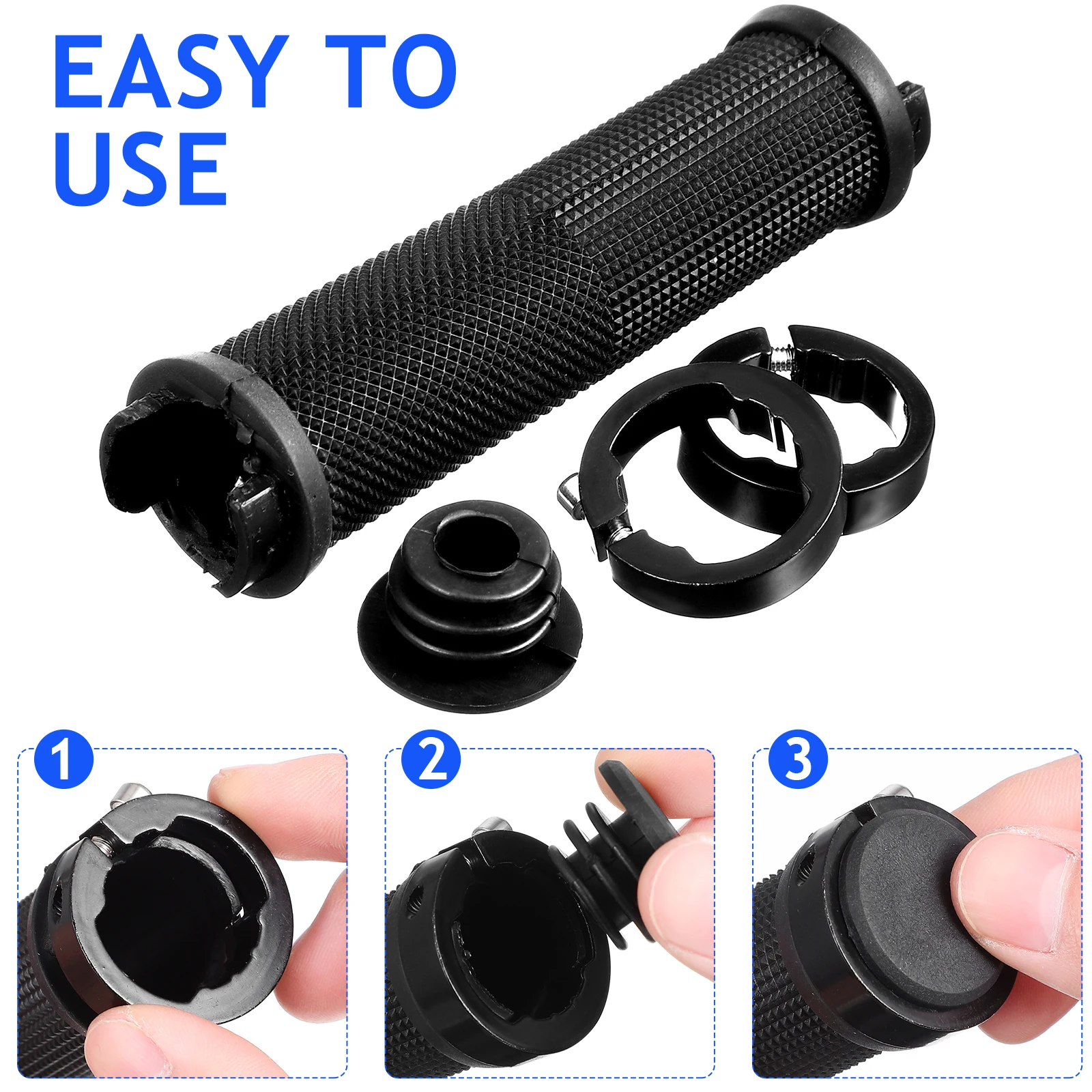 EASY TO USE

1

2

3