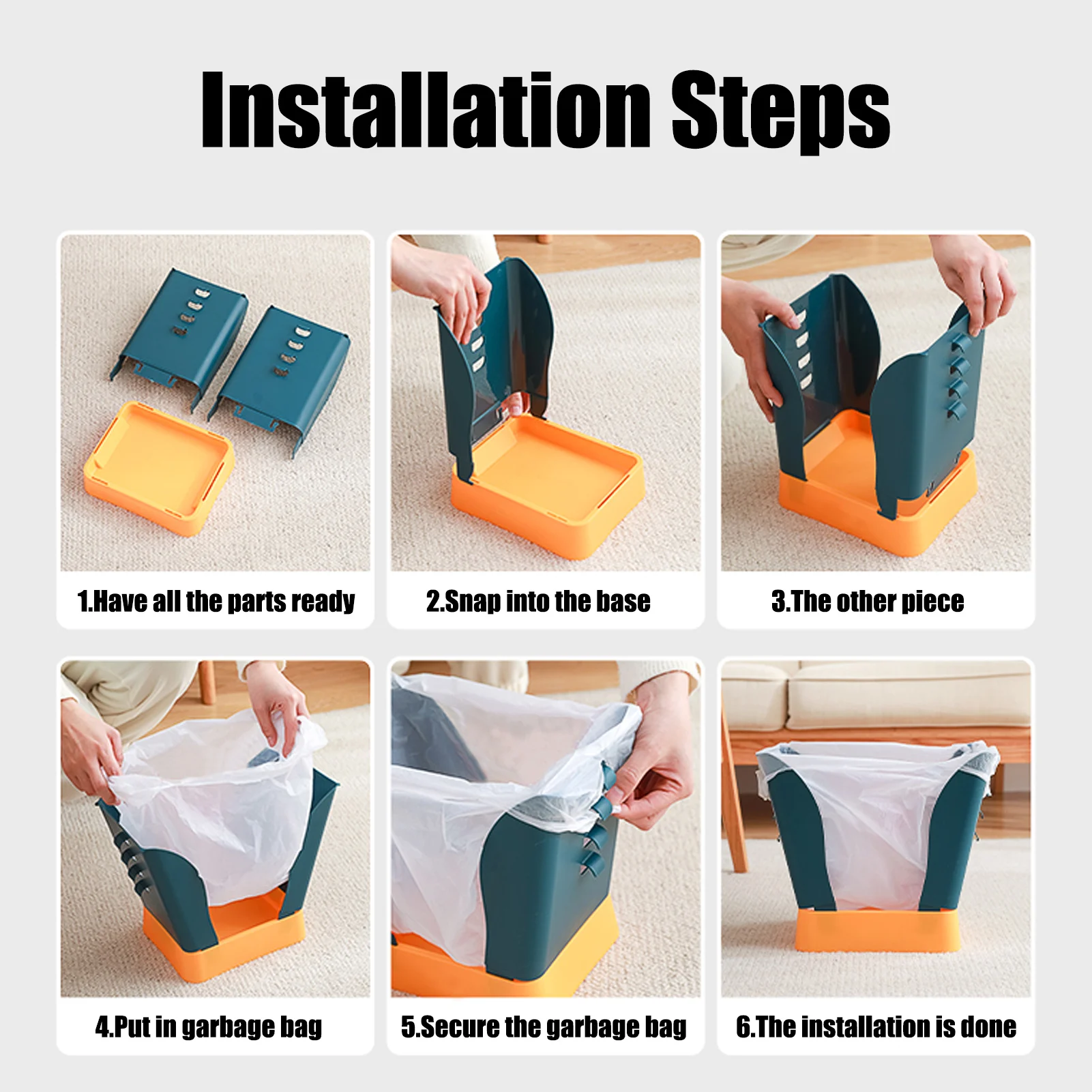 Installation Steps

1.Have all the parts ready

2.Snap into the base

3.The other piece

4.Put in garbage bag

5.Secure the garbage bag

6.The installation is done