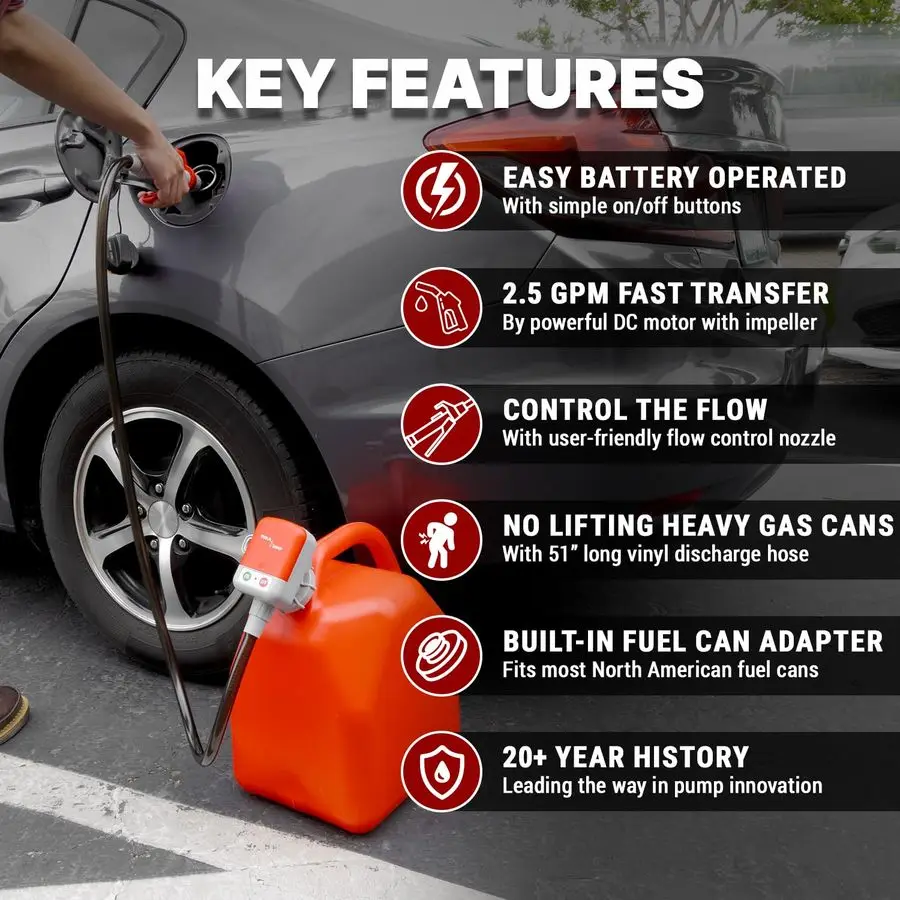 KEY FEATURES

EASY BATTERY OPERATED
With simple on/off buttons

2.5 GPM FAST TRANSFER
By powerful DC motor with impeller

CONTROL THE FLOW
With user-friendly flow control nozzle

NO LIFTING HEAVY GAS CANS
With 51" long vinyl discharge hose

BUILT-IN FUEL CAN ADAPTER
Fits most North American fuel cans

20+ YEAR HISTORY
Leading the way in pump innovation