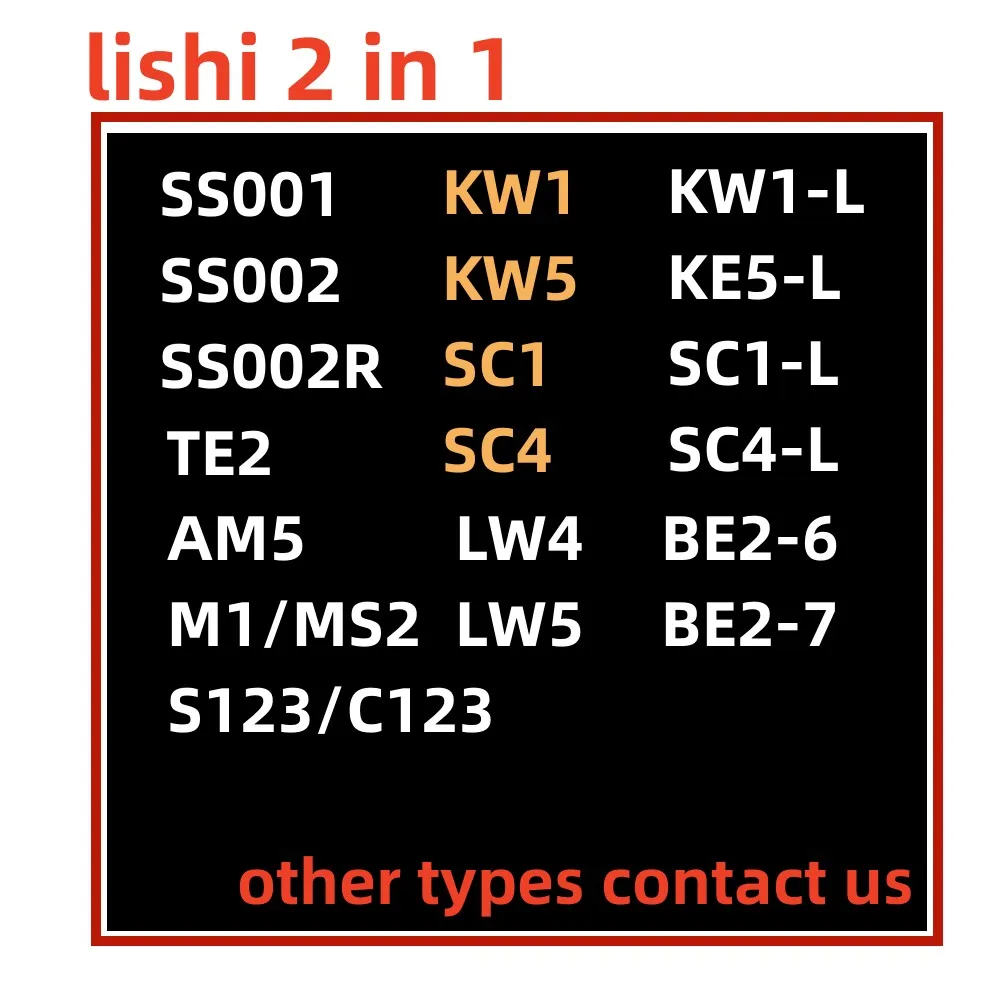 lishi 2 in 1

SS001
SS002
SS002R
TE2
AM5
M1/MS2
S123/C123

KW1
KW5
SC1
SC4
LW4
LW5

KW1-L
KE5-L
SC1-L
SC4-L
BE2-6
BE2-7

other types contact us