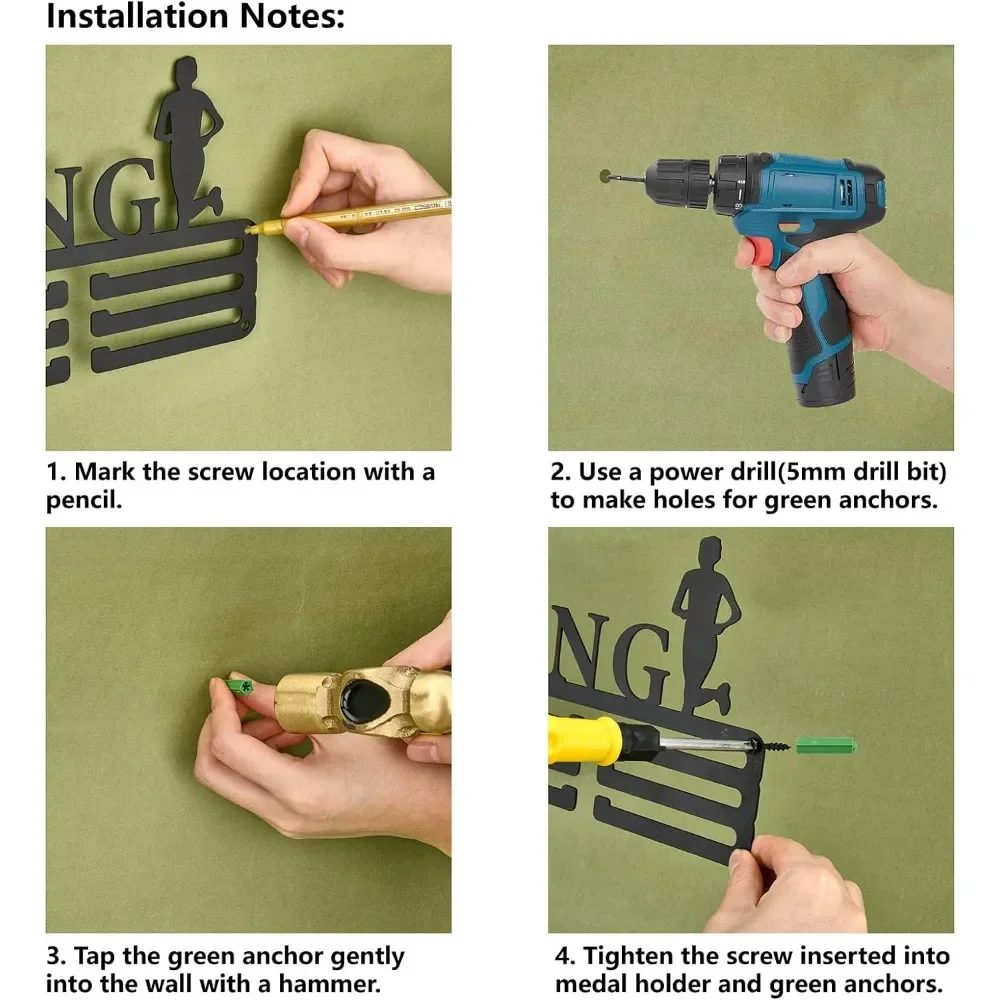 Installation Notes:

NG

1. Mark the screw location with a pencil.

2. Use a power drill(5mm drill bit) to make holes for green anchors.

3. Tap the green anchor gently into the wall with a hammer.

NG

4. Tighten the screw inserted into medal holder and green anchors.