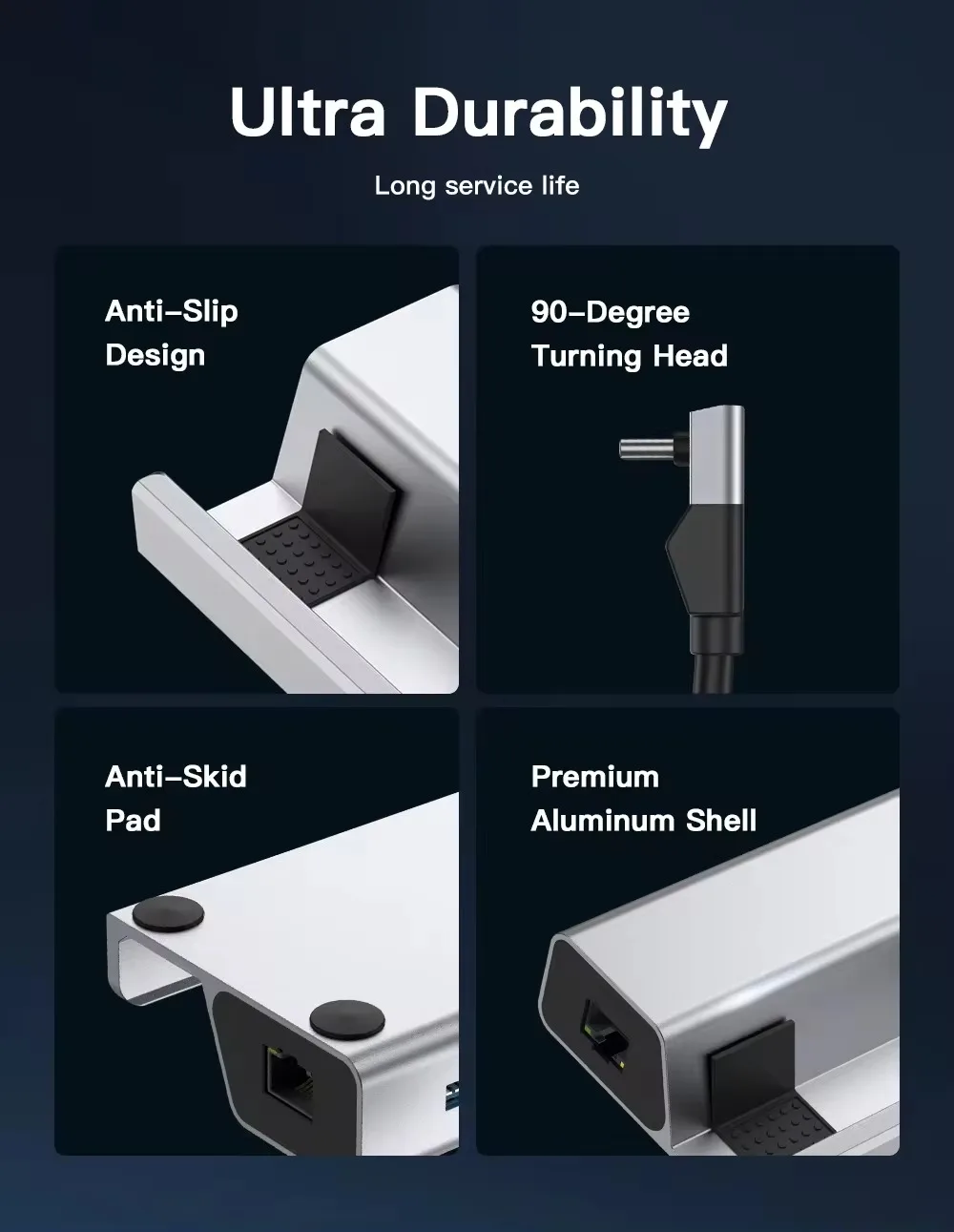 Ultra Durability

Long service life

Anti-Slip Design

90-Degree Turning Head

Anti-Skid Pad

Premium Aluminum Shell