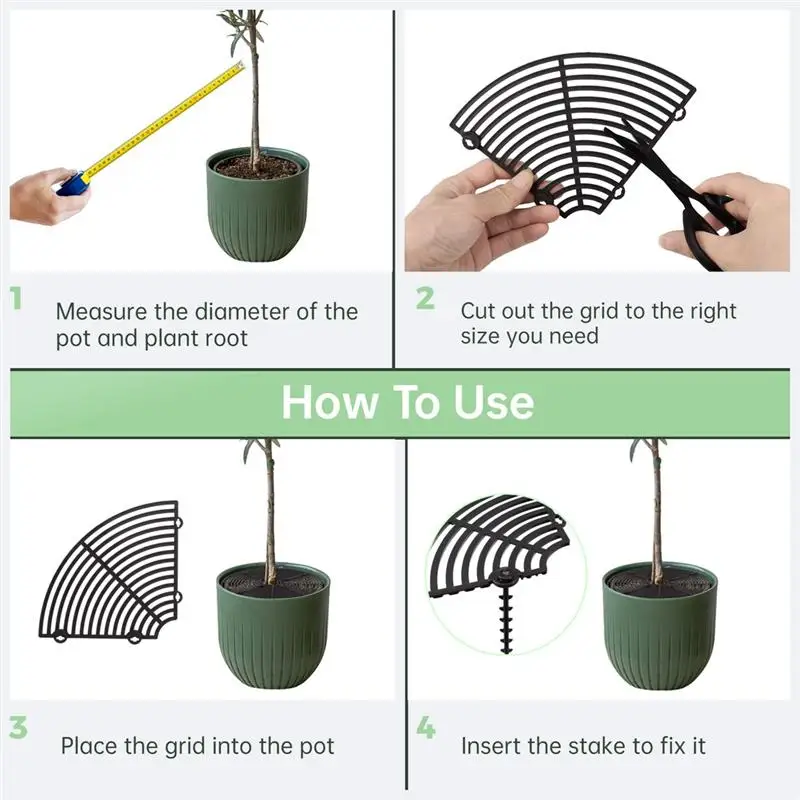 1 Measure the diameter of the pot and plant root

2 Cut out the grid to the right size you need

How To Use

3 Place the grid into the pot

4 Insert the stake to fix it