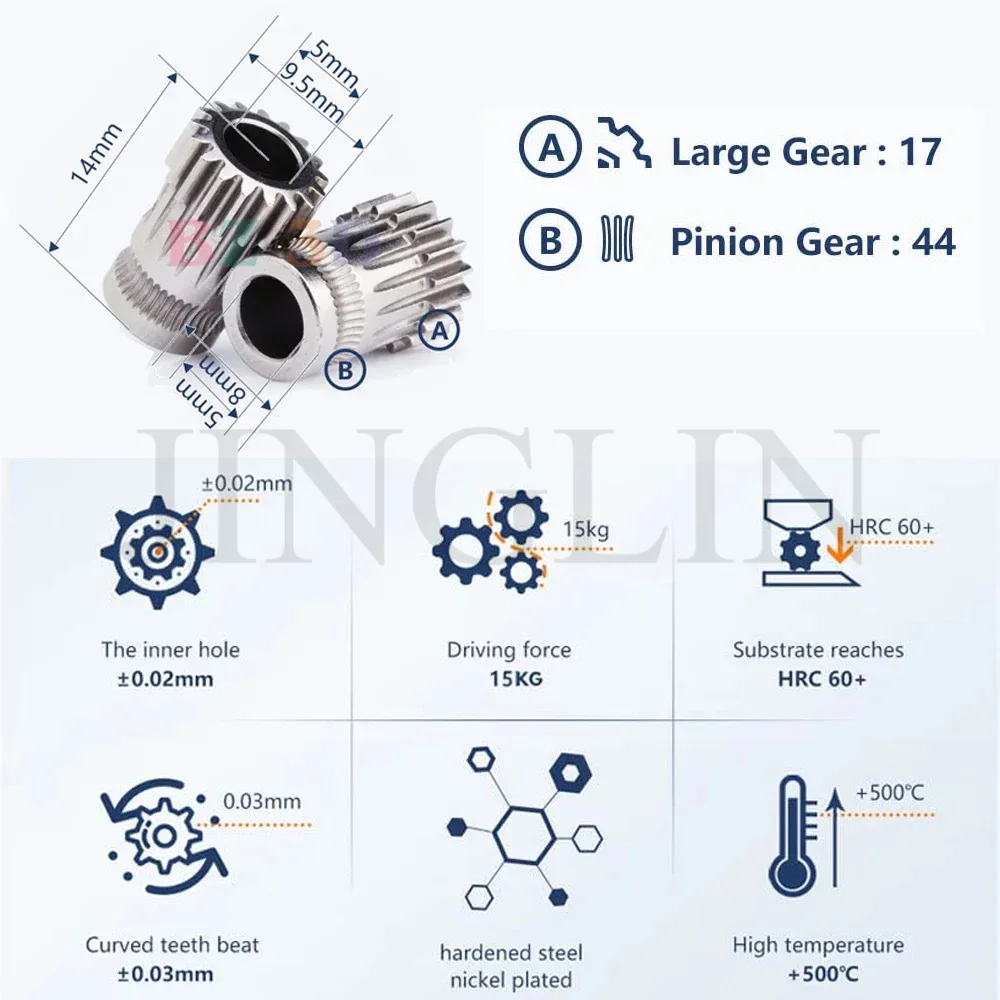 5mm
9.5mm
14mm
8mm
5mm
A
B

A Large Gear : 17

B Pinion Gear : 44

JINGLIN

±0.02mm
The inner hole
±0.02mm

15kg
Driving force
15KG

HRC 60+
Substrate reaches
HRC 60+

0.03mm
Curved teeth beat
±0.03mm

hardened steel
nickel plated

+500℃
High temperature
+500℃