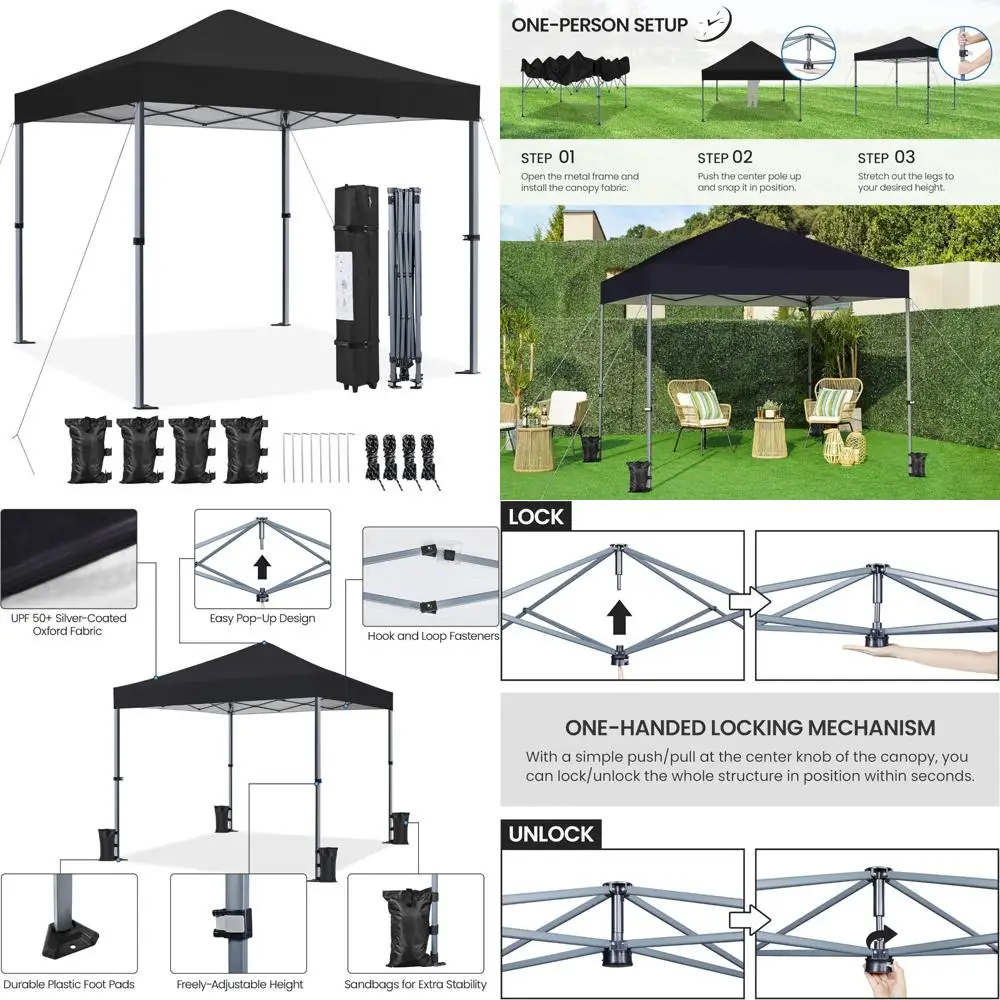 ONE-PERSON SETUP

STEP 01
Open the metal frame and install the canopy fabric.

STEP 02
Push the center pole up and snap it in position.

STEP 03
Stretch out the legs to your desired height.

UPF 50+ Silver-Coated Oxford Fabric

Easy Pop-Up Design

Hook and Loop Fasteners

Durable Plastic Foot Pads

Freely-Adjustable Height

Sandbags for Extra Stability

LOCK

ONE-HANDED LOCKING MECHANISM
With a simple push/pull at the center knob of the canopy, you can lock/unlock the whole structure in position within seconds.

UNLOCK