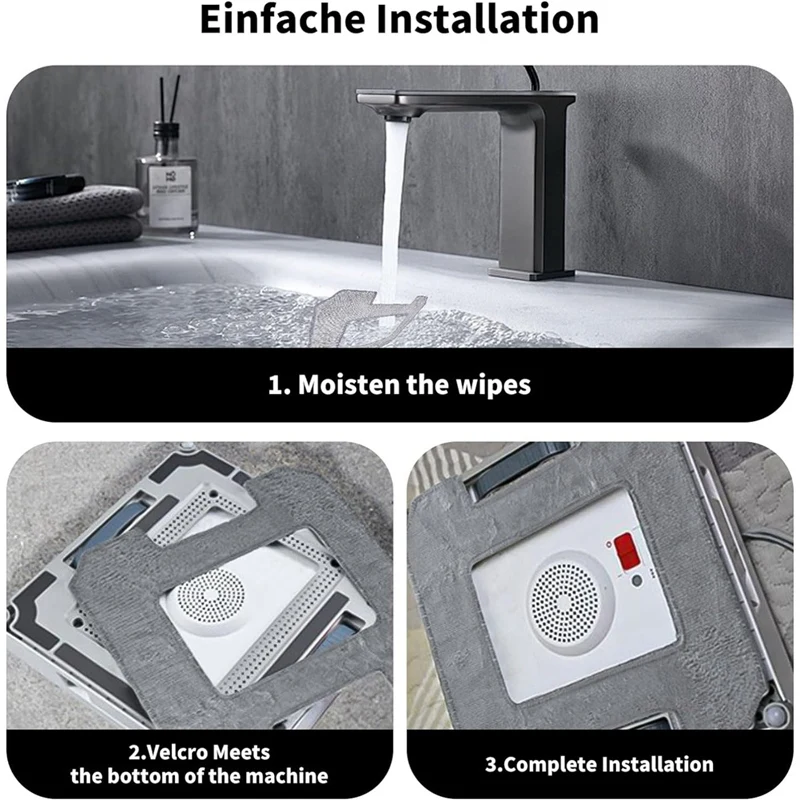 Einfache Installation

1. Moisten the wipes

2.Velcro Meets
the bottom of the machine

3.Complete Installation