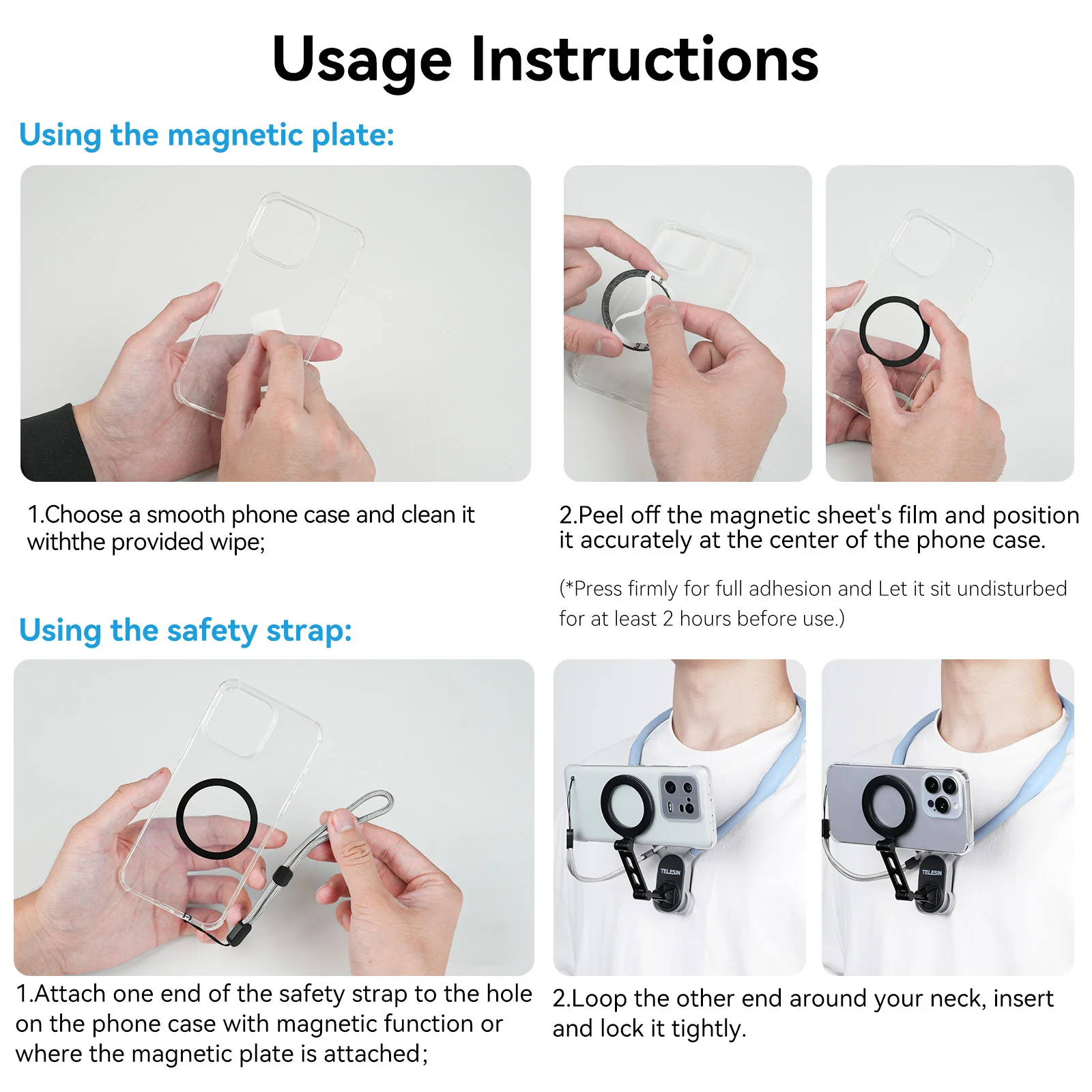 Usage Instructions

Using the magnetic plate:

1.Choose a smooth phone case and clean it withthe provided wipe;

2.Peel off the magnetic sheet's film and position it accurately at the center of the phone case.

(*Press firmly for full adhesion and Let it sit undisturbed for at least 2 hours before use.)

Using the safety strap:

TELESIN

TELESIN

1.Attach one end of the safety strap to the hole on the phone case with magnetic function or where the magnetic plate is attached;

2.Loop the other end around your neck, insert and lock it tightly.