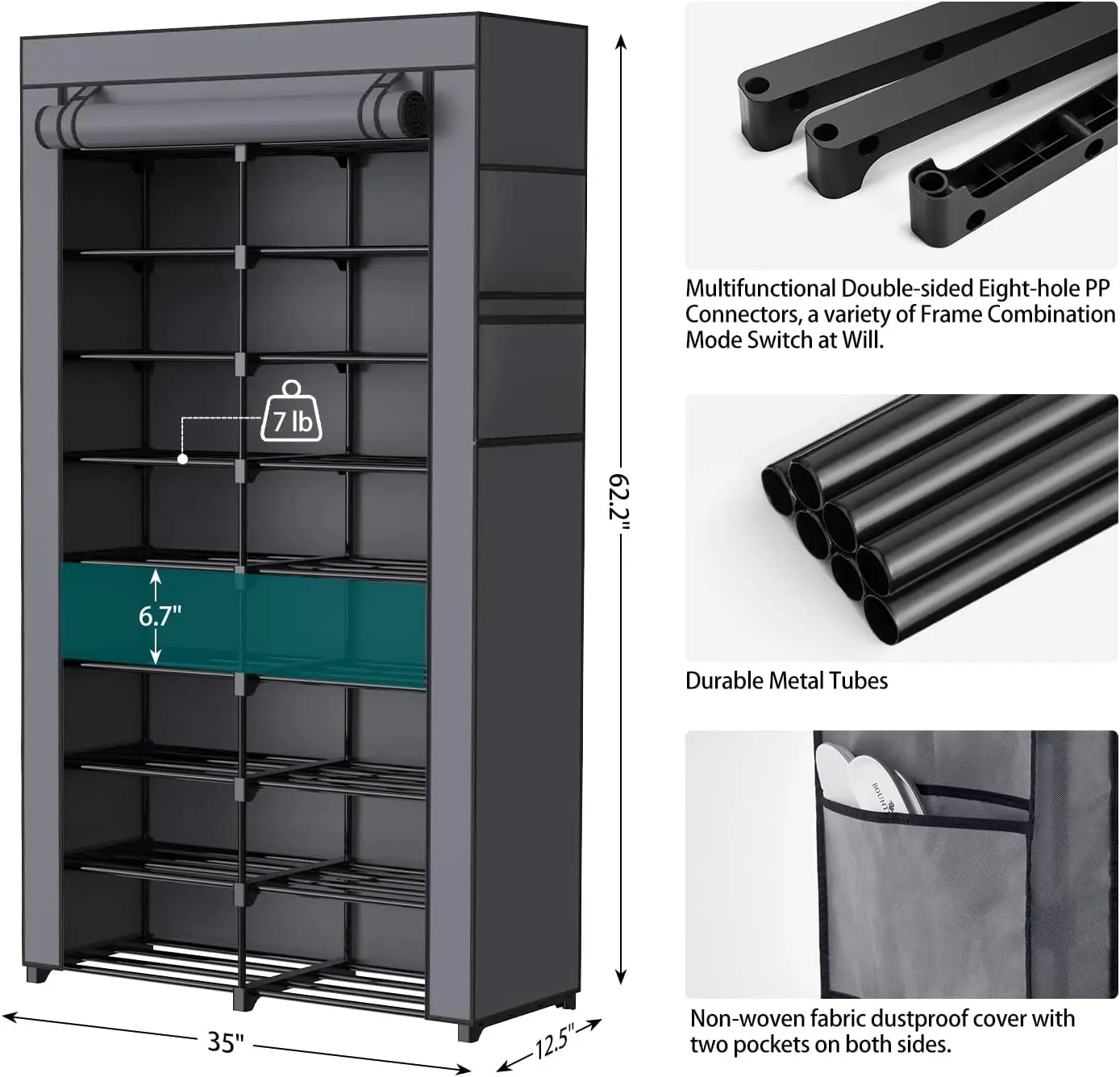 7 lb

6.7"

62.2"

35"

12.5"

Multifunctional Double-sided Eight-hole PP Connectors, a variety of Frame Combination Mode Switch at Will.

Durable Metal Tubes

Non-woven fabric dustproof cover with two pockets on both sides.