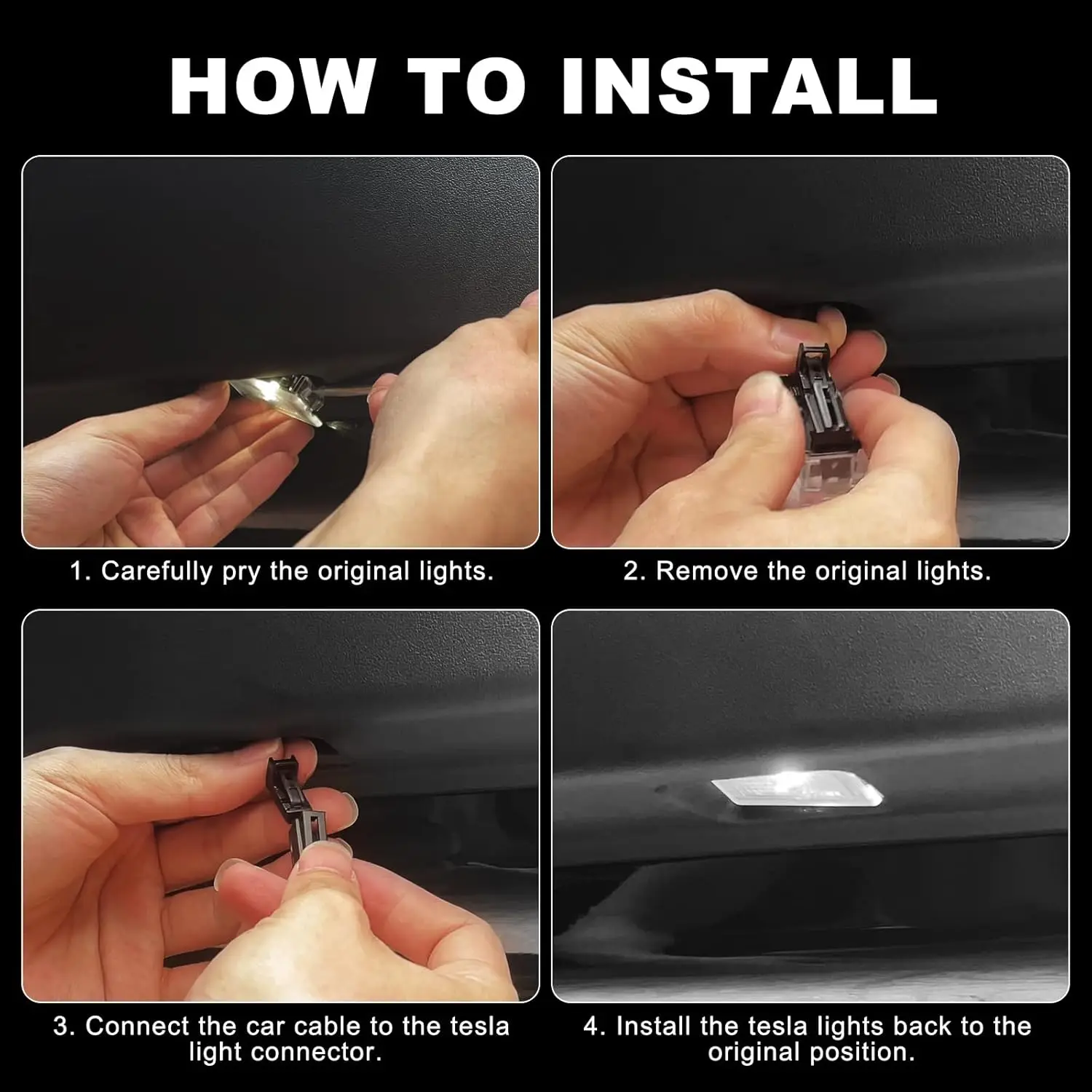 HOW TO INSTALL

1. Carefully pry the original lights.

2. Remove the original lights.

3. Connect the car cable to the tesla light connector.

4. Install the tesla lights back to the original position.