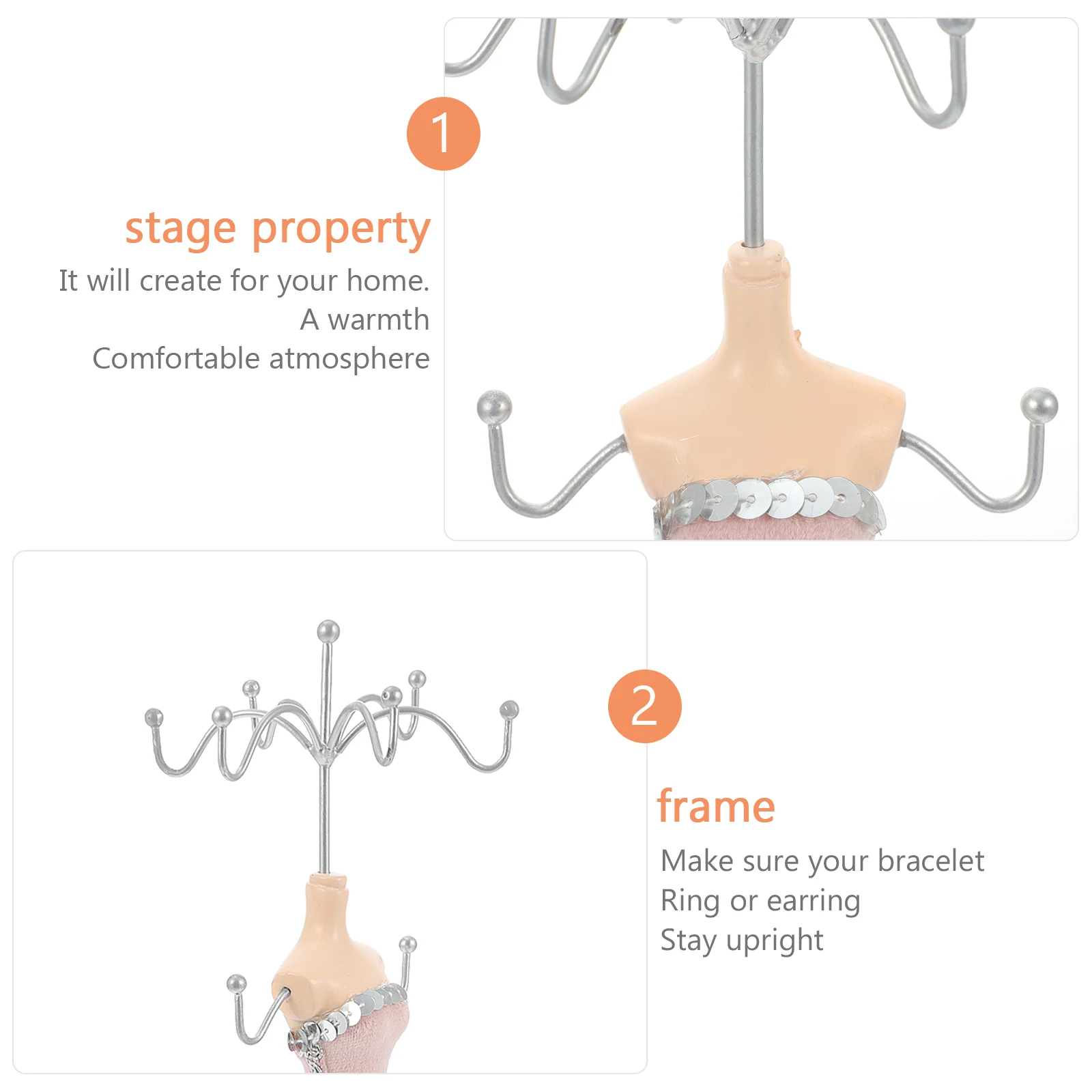 1

stage property
It will create for your home.
A warmth
Comfortable atmosphere

2

frame
Make sure your bracelet
Ring or earring
Stay upright