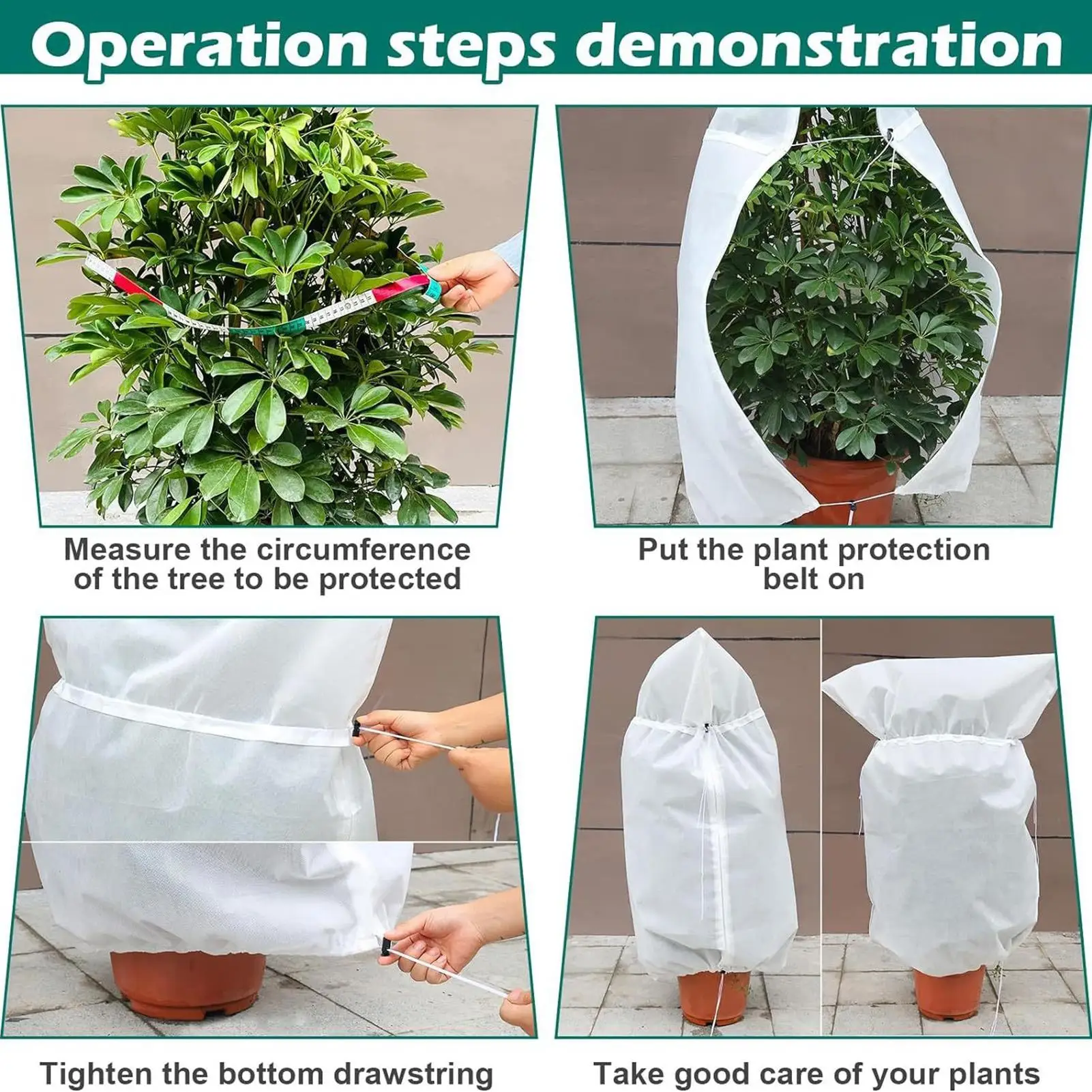 Operation steps demonstration

Measure the circumference of the tree to be protected

Put the plant protection belt on

Tighten the bottom drawstring

Take good care of your plants