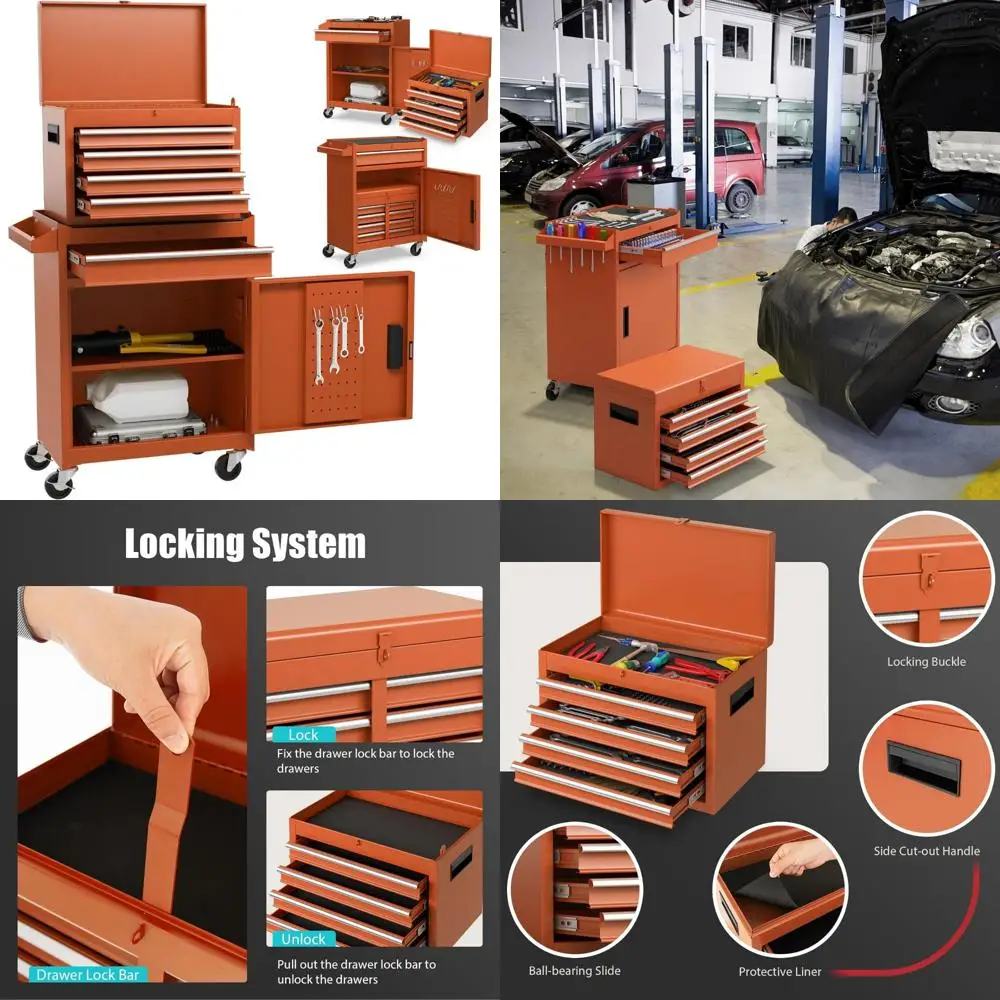 Locking System

Drawer Lock Bar

Lock
Fix the drawer lock bar to lock the drawers

Unlock
Pull out the drawer lock bar to unlock the drawers

Locking Buckle

Side Cut-out Handle

Ball-bearing Slide

Protective Liner