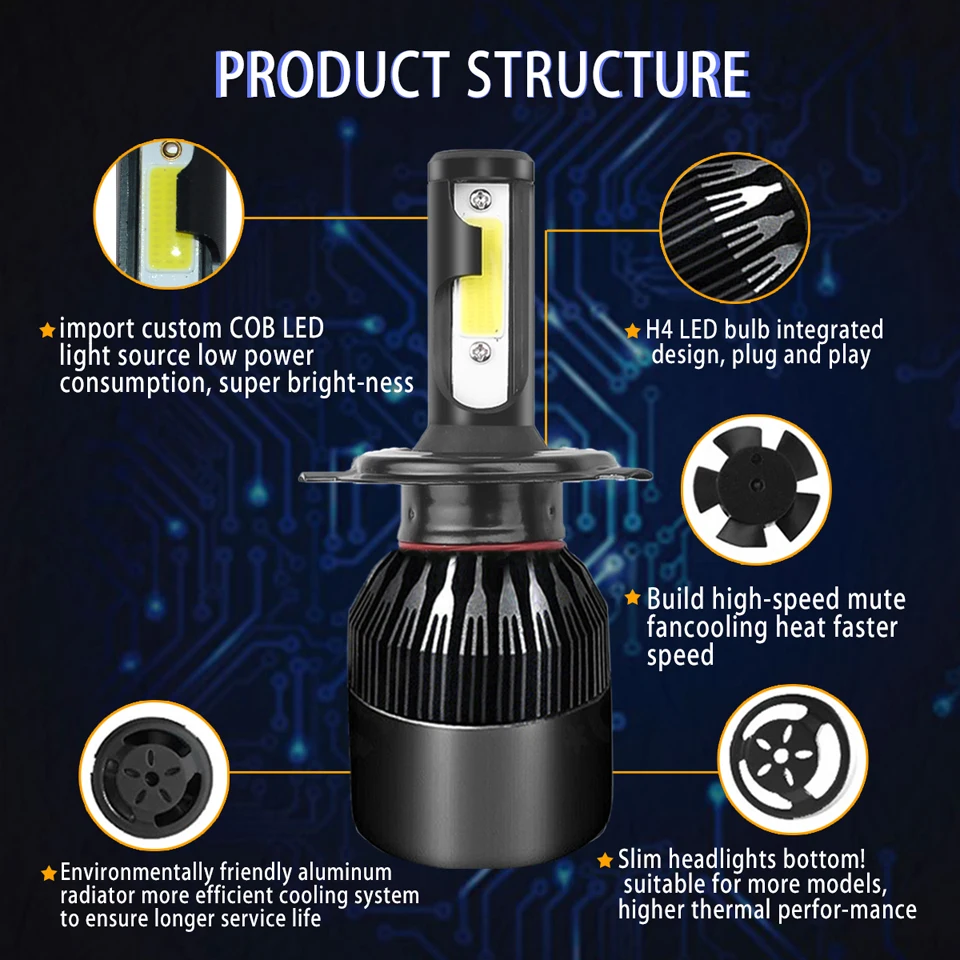 PRODUCT STRUCTURE

★import custom COB LED light source low power consumption, super bright-ness

★H4 LED bulb integrated design, plug and play

★Build high-speed mute fancooling heat faster speed

★Environmentally friendly aluminum radiator more efficient cooling system to ensure longer service life

★Slim headlights bottom! suitable for more models, higher thermal perfor-mance