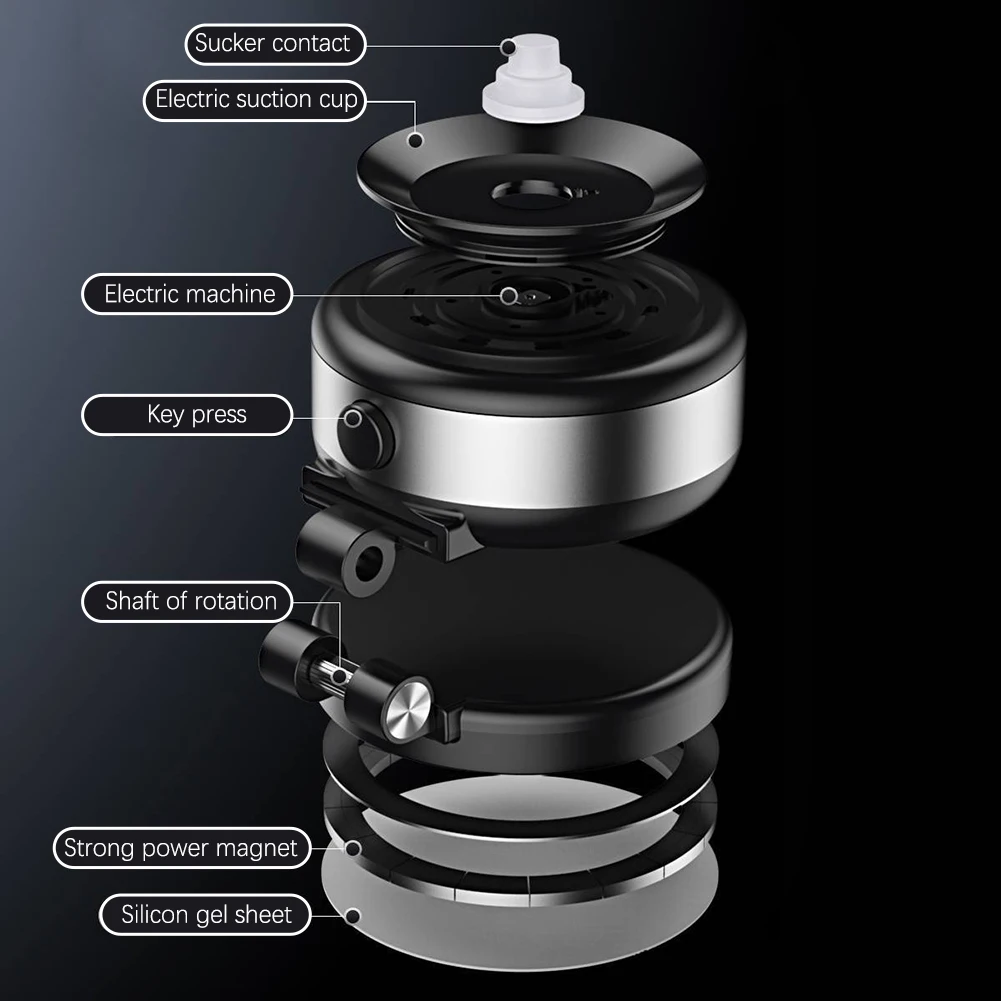 Sucker contact

Electric suction cup

Electric machine

Key press

Shaft of rotation

Strong power magnet

Silicon gel sheet