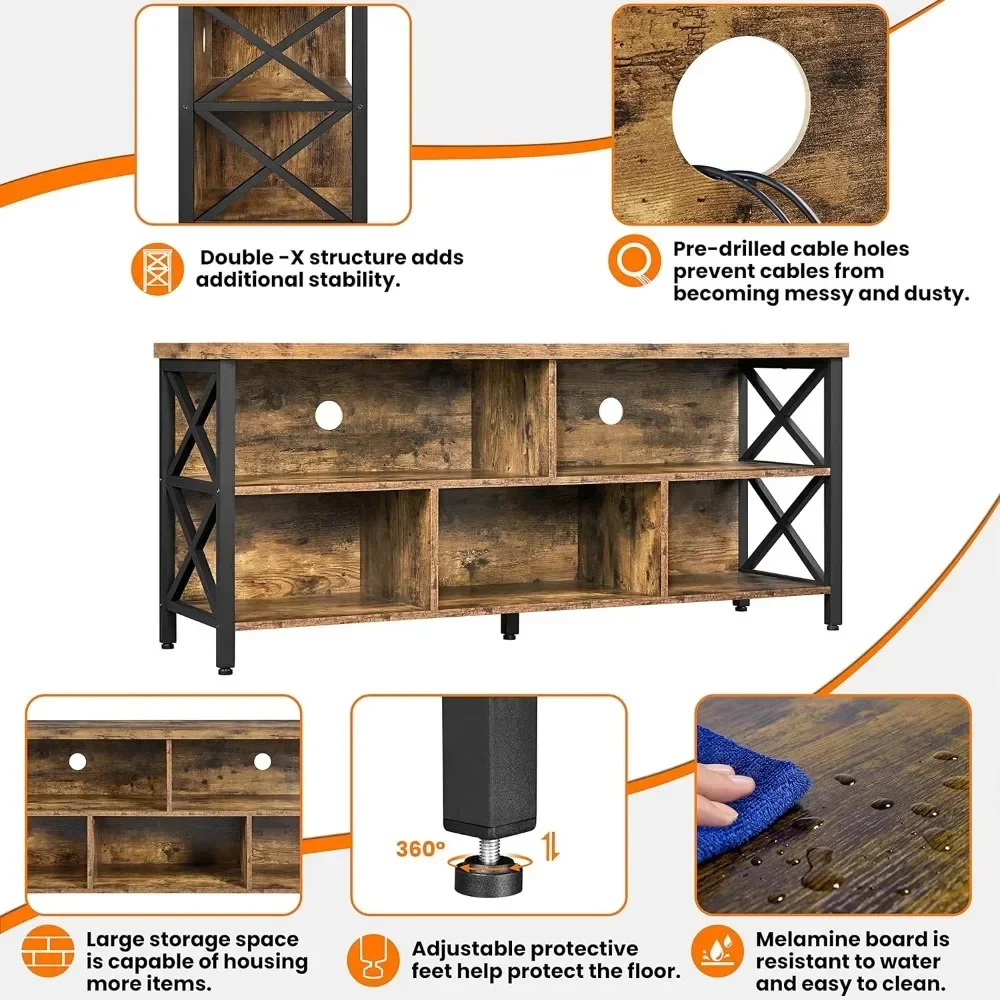 Double -X structure adds additional stability.

Pre-drilled cable holes prevent cables from becoming messy and dusty.

360°

Large storage space is capable of housing more items.

Adjustable protective feet help protect the floor.

Melamine board is resistant to water and easy to clean.