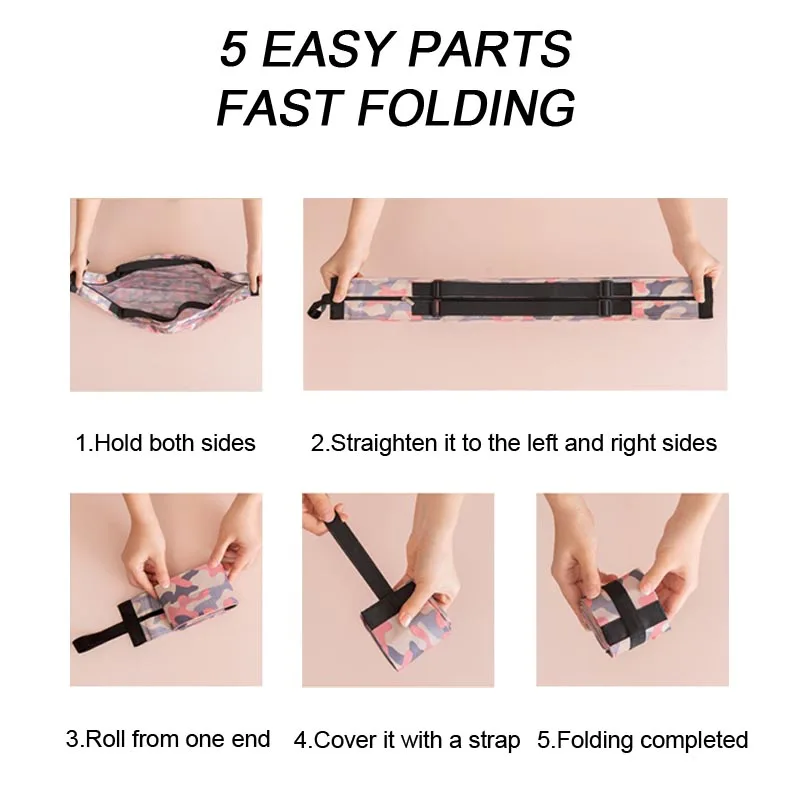 5 EASY PARTS
FAST FOLDING

1.Hold both sides

2.Straighten it to the left and right sides

3.Roll from one end

4.Cover it with a strap

5.Folding completed