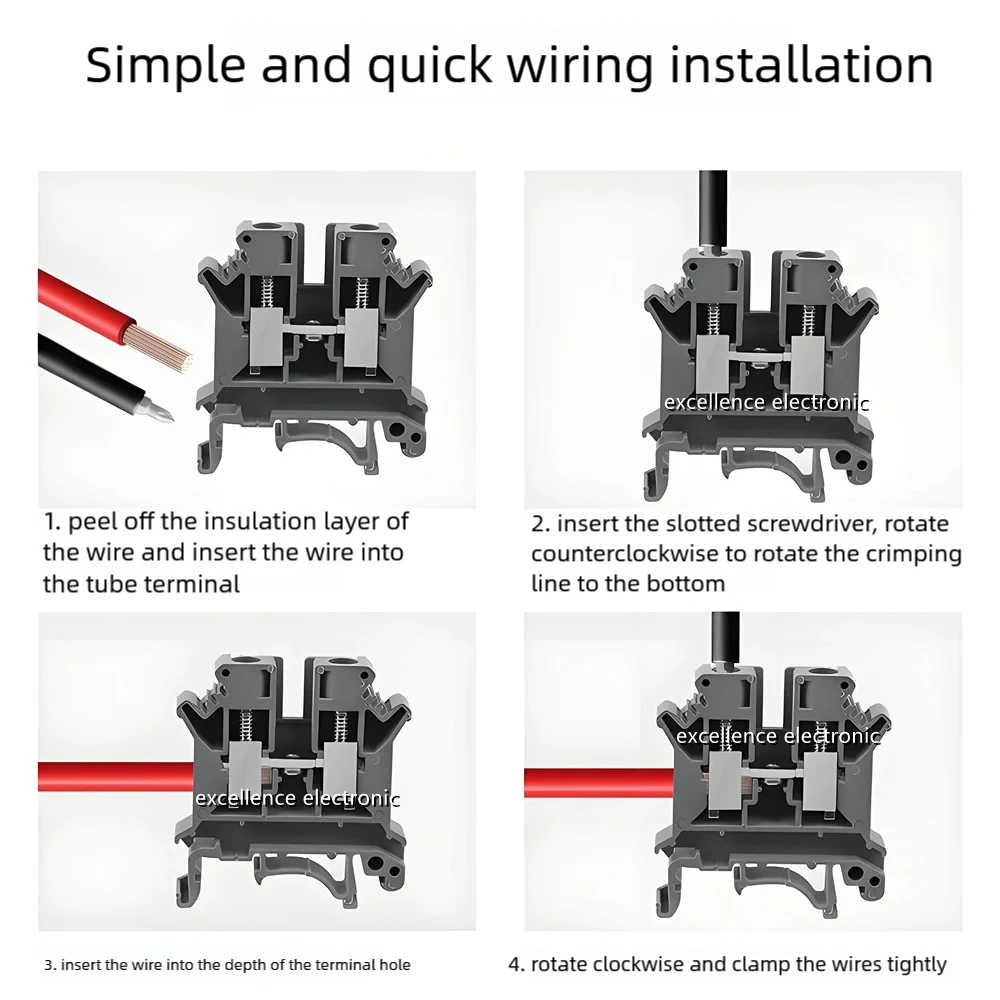 Simple and quick wiring installation

1. peel off the insulation layer of the wire and insert the wire into the tube terminal

excellence electronic

2. insert the slotted screwdriver, rotate counterclockwise to rotate the crimping line to the bottom

excellence electronic

3. insert the wire into the depth of the terminal hole

excellence electronic

4. rotate clockwise and clamp the wires tightly