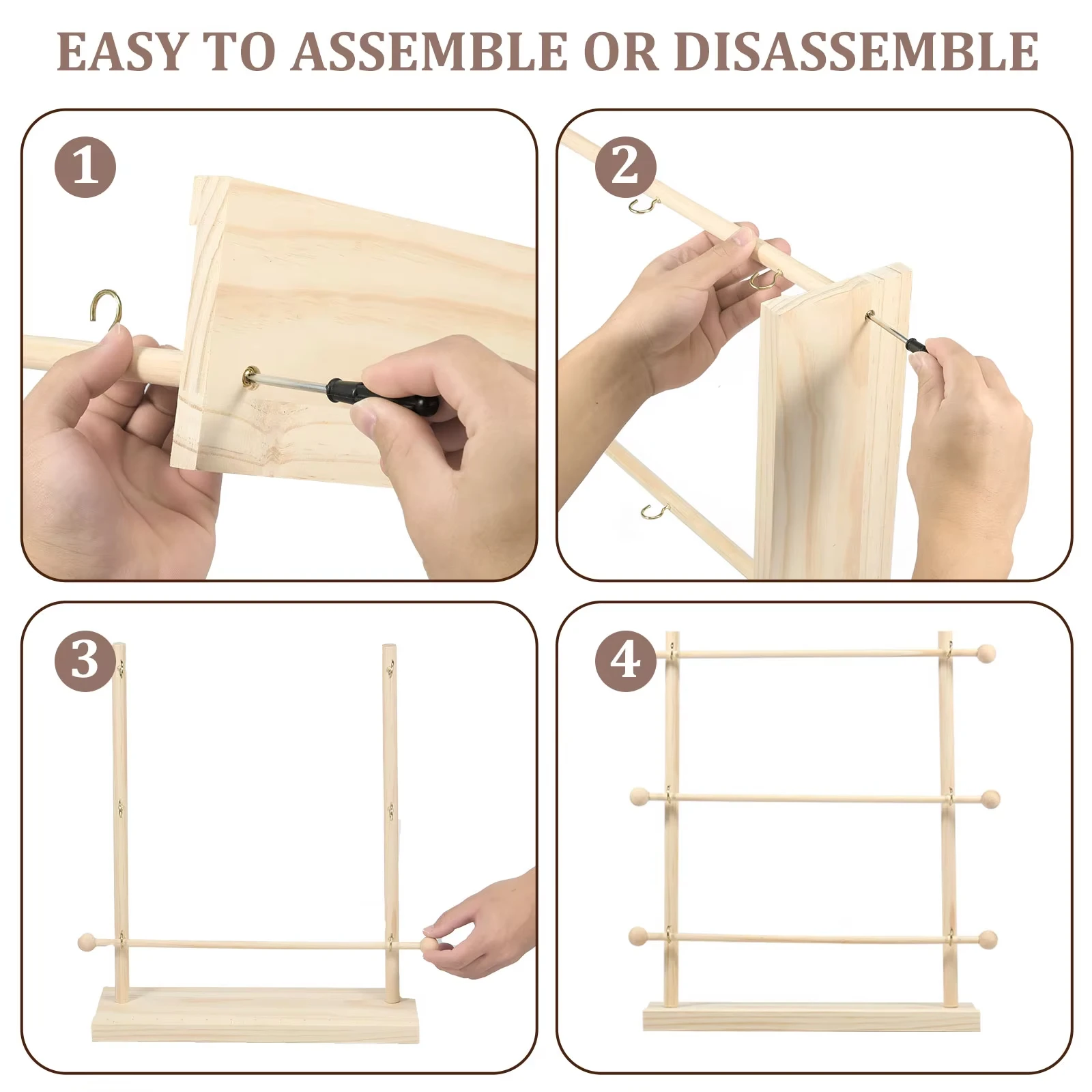 EASY TO ASSEMBLE OR DISASSEMBLE

1

2

3

4