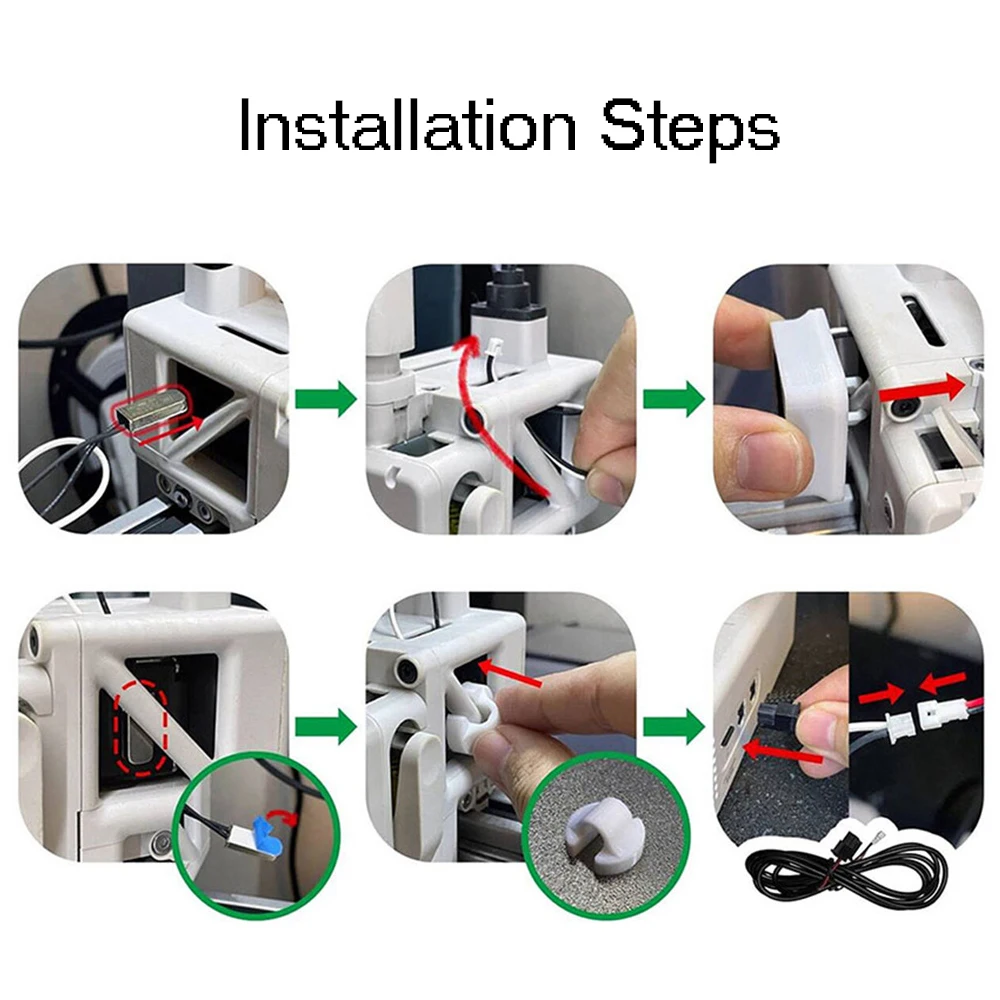 Installation Steps