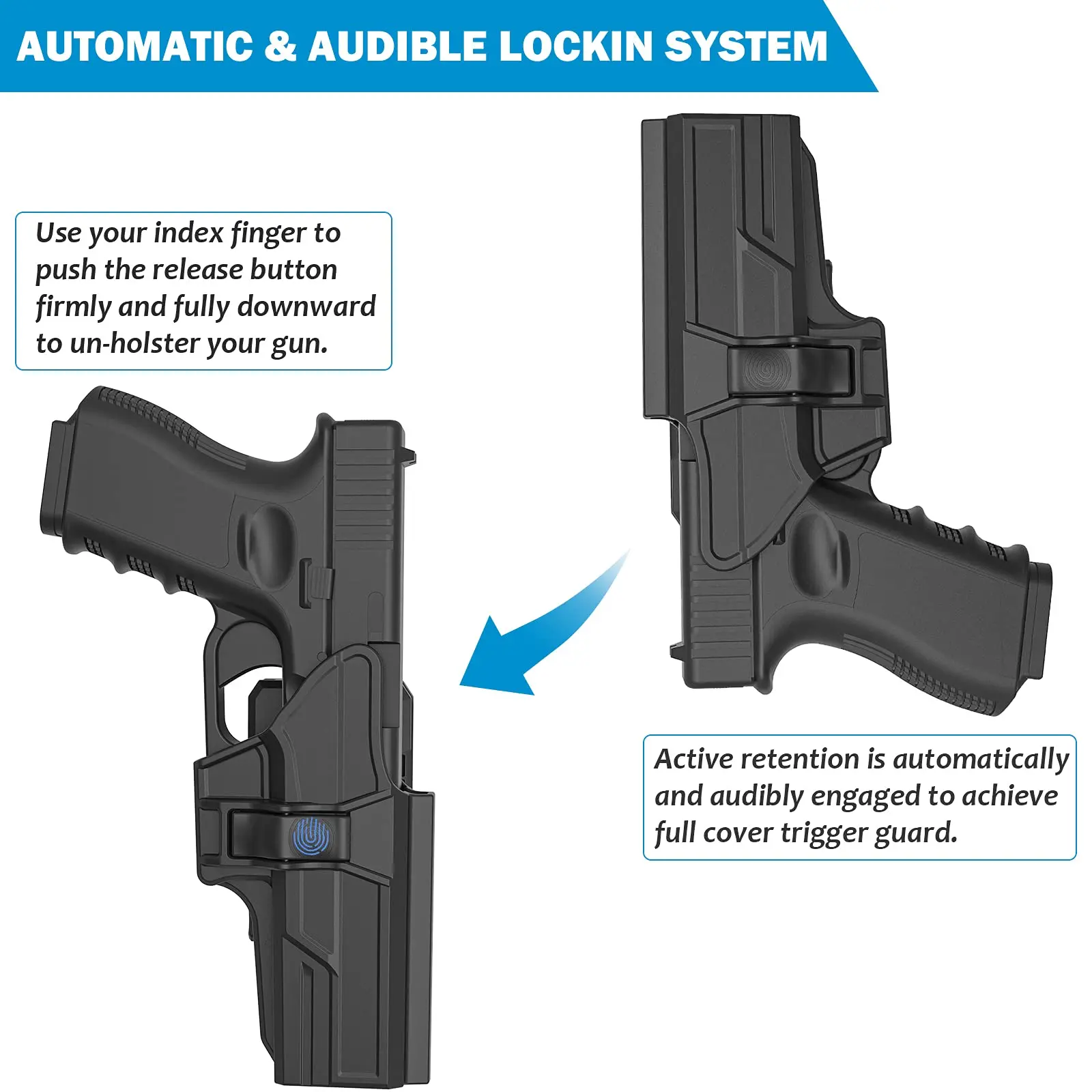 AUTOMATIC & AUDIBLE LOCKIN SYSTEM

Use your index finger to push the release button firmly and fully downward to un-holster your gun.

Active retention is automatically and audibly engaged to achieve full cover trigger guard.