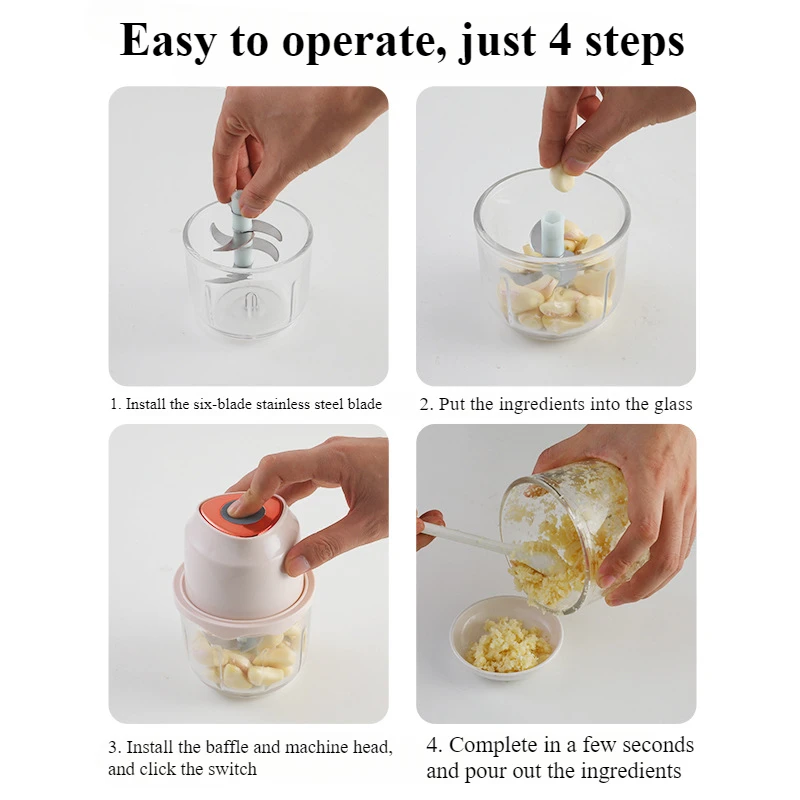 Easy to operate, just 4 steps

1. Install the six-blade stainless steel blade

2. Put the ingredients into the glass

3. Install the baffle and machine head, and click the switch

4. Complete in a few seconds and pour out the ingredients