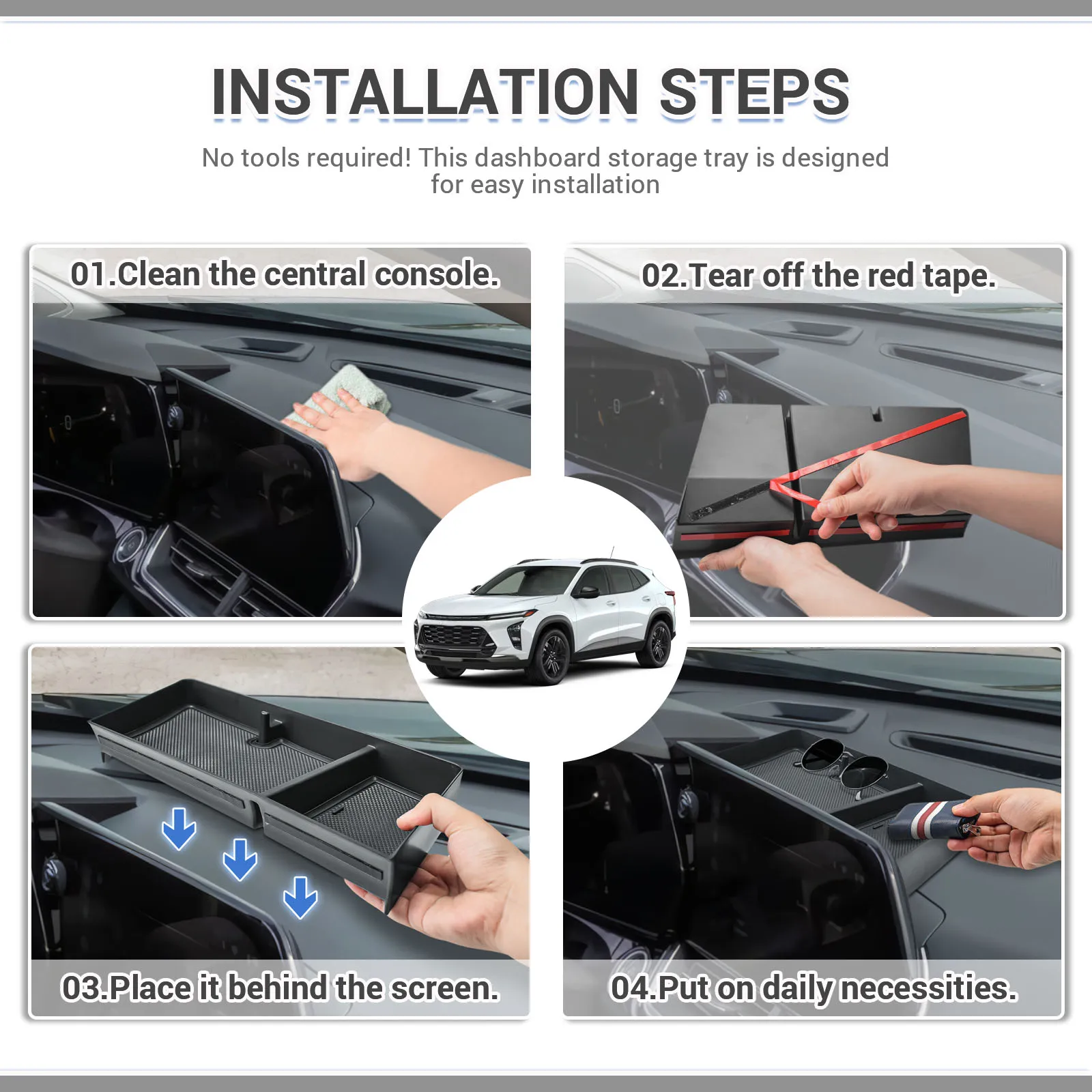 INSTALLATION STEPS

No tools required! This dashboard storage tray is designed for easy installation

01.Clean the central console.

02.Tear off the red tape.

03.Place it behind the screen.

04.Put on daily necessities.