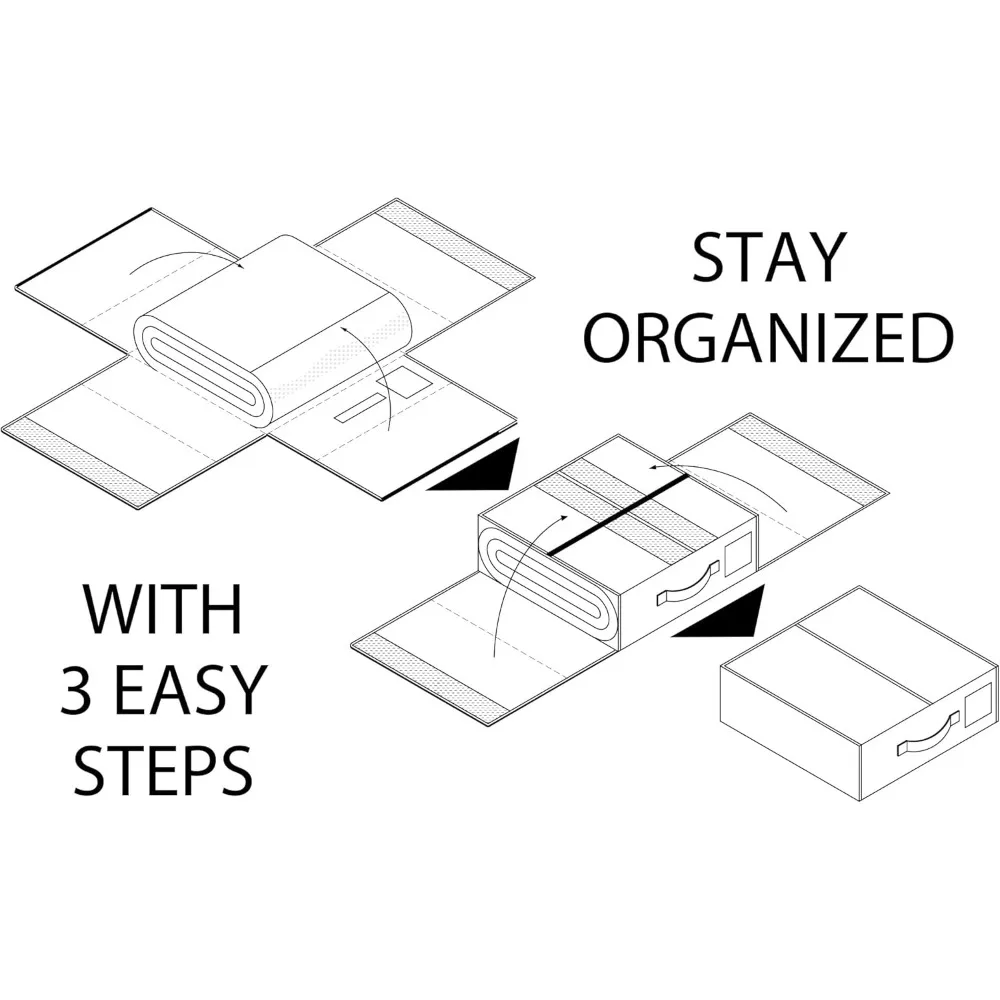 STAY ORGANIZED

WITH 3 EASY STEPS