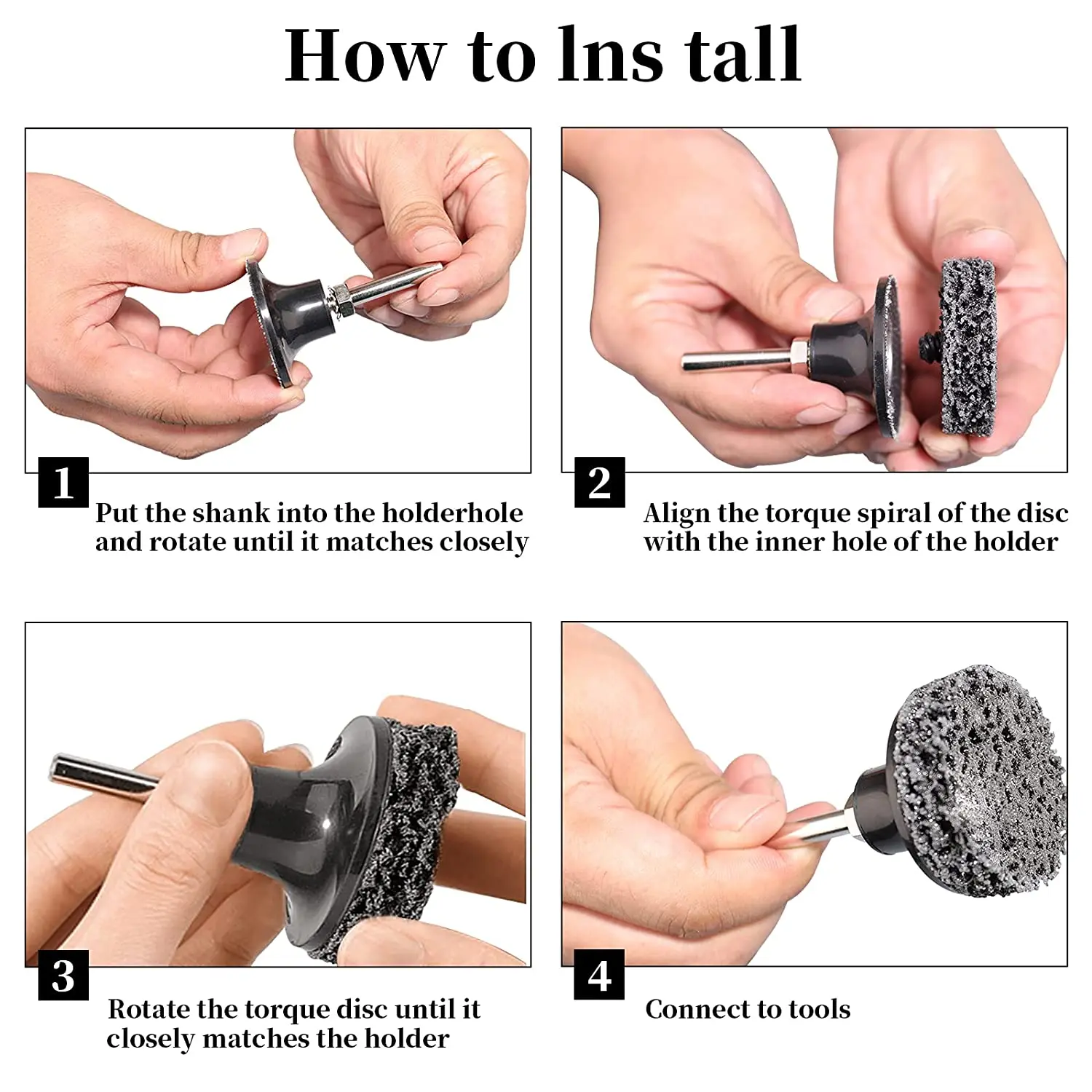 How to lns tall

1
Put the shank into the holderhole and rotate until it matches closely

2
Align the torque spiral of the disc with the inner hole of the holder

3
Rotate the torque disc until it closely matches the holder

4
Connect to tools