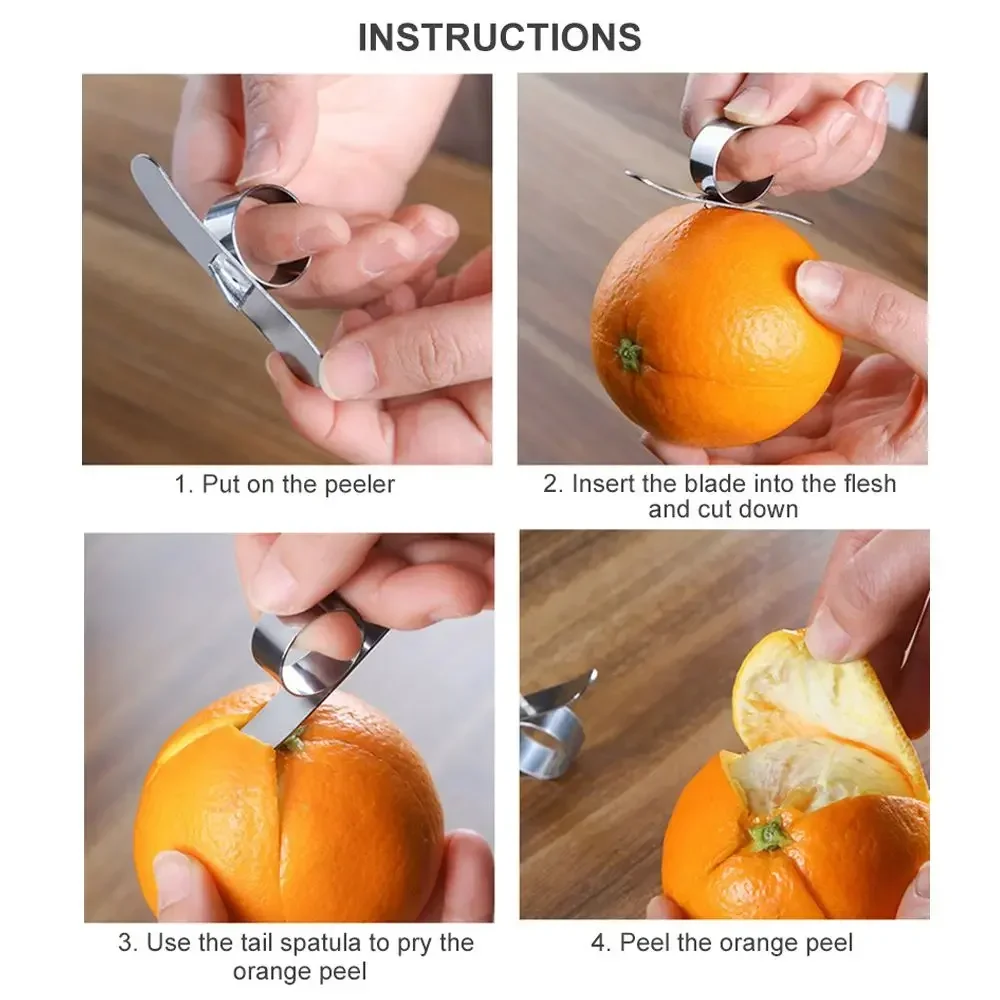 INSTRUCTIONS

1. Put on the peeler

2. Insert the blade into the flesh and cut down

3. Use the tail spatula to pry the orange peel

4. Peel the orange peel