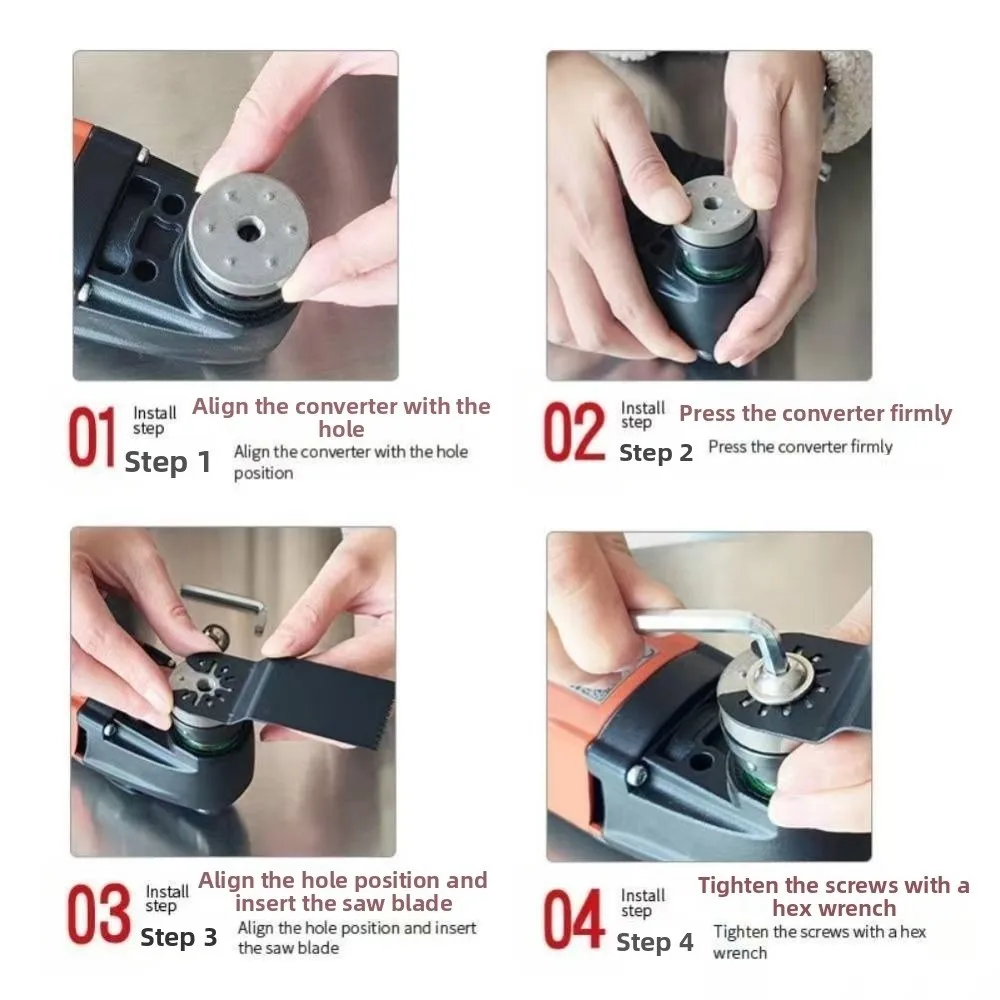 01 Install step Align the converter with the hole
Step 1 Align the converter with the hole position

02 Install step Press the converter firmly
Step 2 Press the converter firmly

03 Install step Align the hole position and insert the saw blade
Step 3 Align the hole position and insert the saw blade

04 Install step Tighten the screws with a hex wrench
Step 4 Tighten the screws with a hex wrench