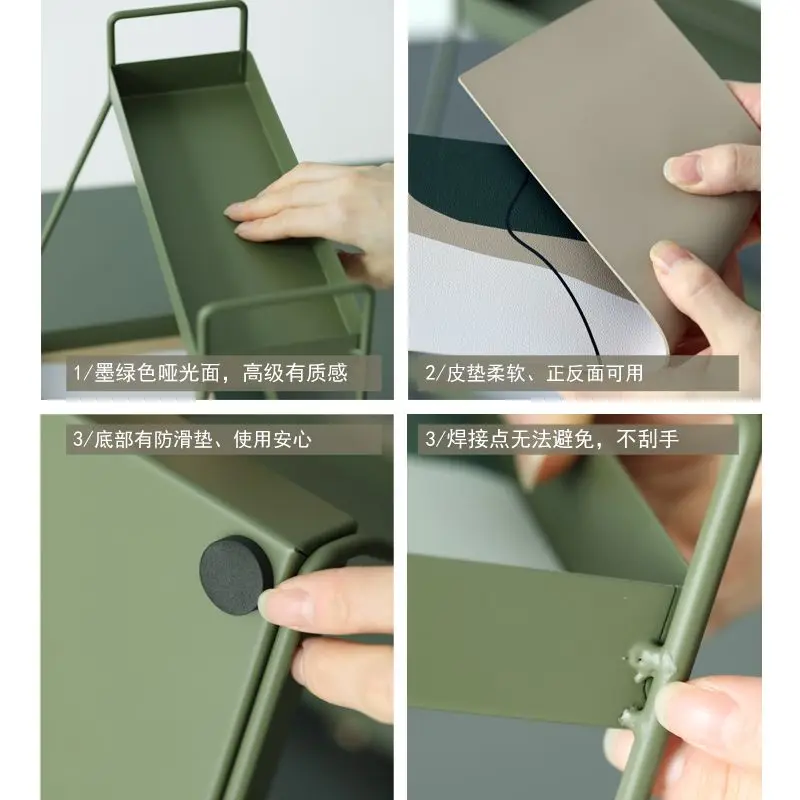 1/墨绿色哑光面，高级有质感

2/皮垫柔软、正反面可用

3/底部有防滑垫、使用安心

3/焊接点无法避免，不刮手