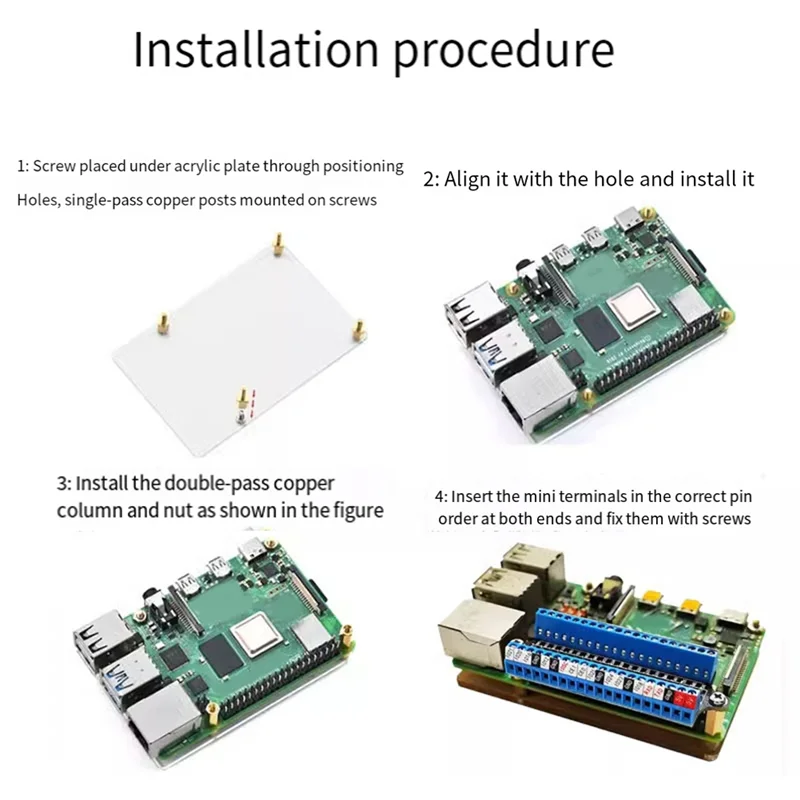 Installation procedure

1: Screw placed under acrylic plate through positioning Holes, single-pass copper posts mounted on screws

2: Align it with the hole and install it

3: Install the double-pass copper column and nut as shown in the figure

4: Insert the mini terminals in the correct pin order at both ends and fix them with screws