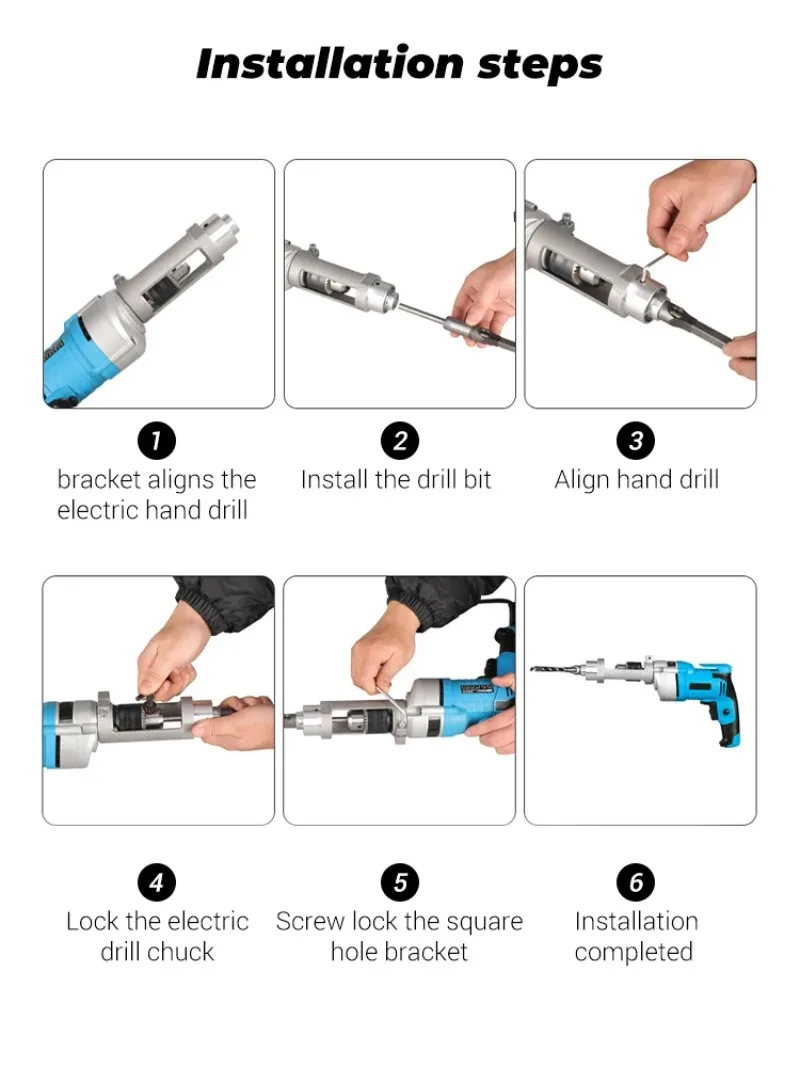 Installation steps

1
bracket aligns the electric hand drill

2
Install the drill bit

3
Align hand drill

4
Lock the electric drill chuck

5
Screw lock the square hole bracket

6
Installation completed