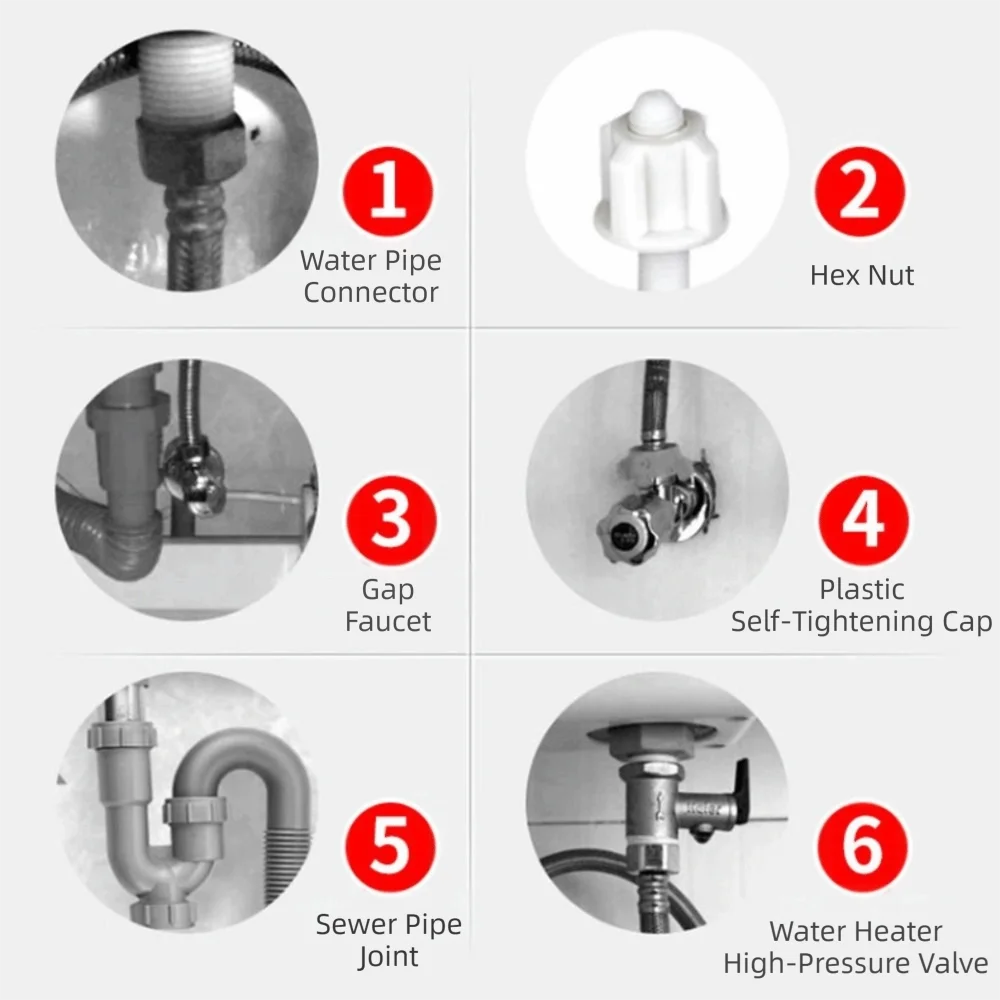 1
Water Pipe Connector

2
Hex Nut

3
Gap Faucet

4
Plastic Self-Tightening Cap

5
Sewer Pipe Joint

6
Water Heater High-Pressure Valve