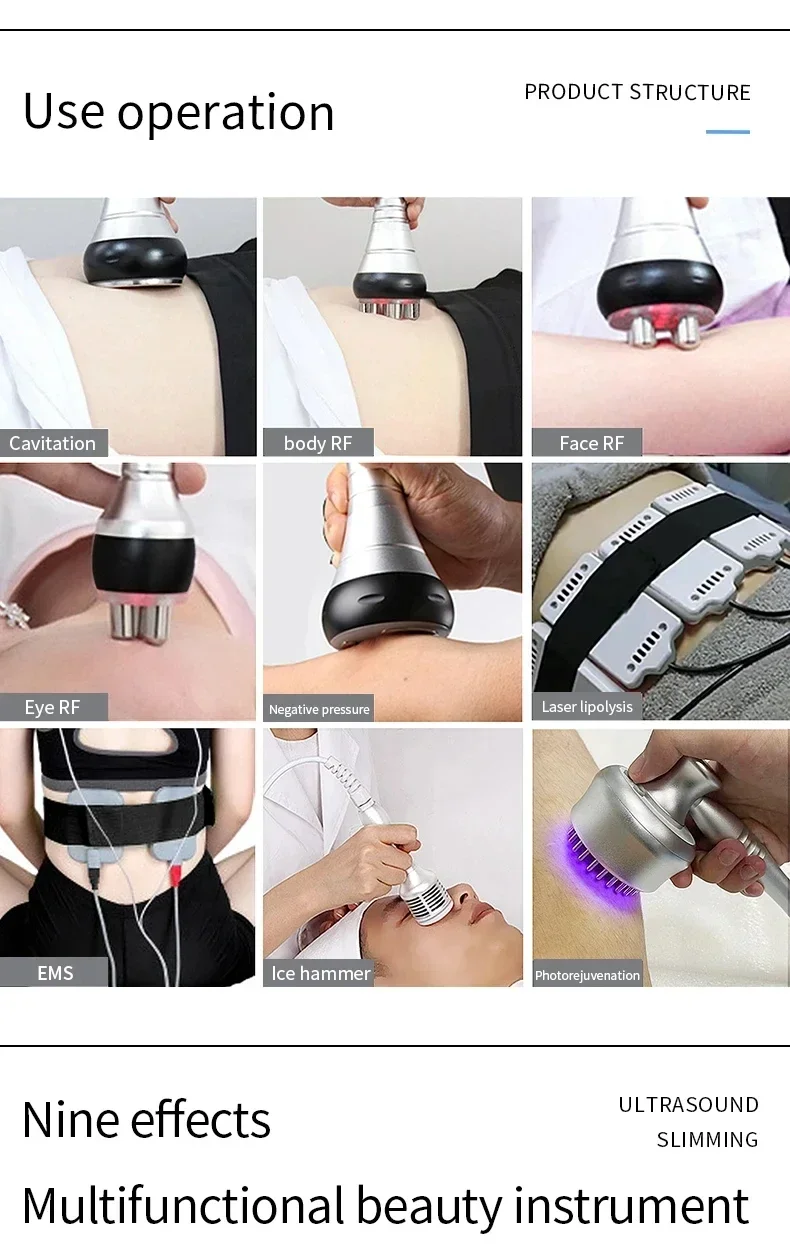 Use operation

PRODUCT STRUCTURE

Cavitation

body RF

Face RF

Eye RF

Negative pressure

Laser lipolysis

EMS

Ice hammer

Photorejuvenation

Nine effects

ULTRASOUND SLIMMING

Multifunctional beauty instrument