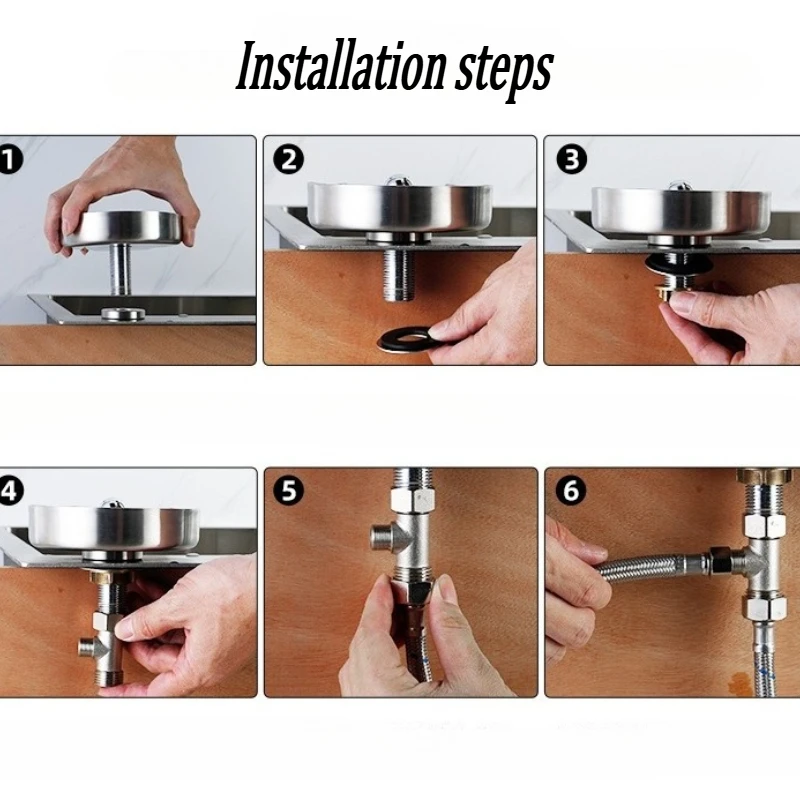 Installation steps

1

2

3

4

5

6