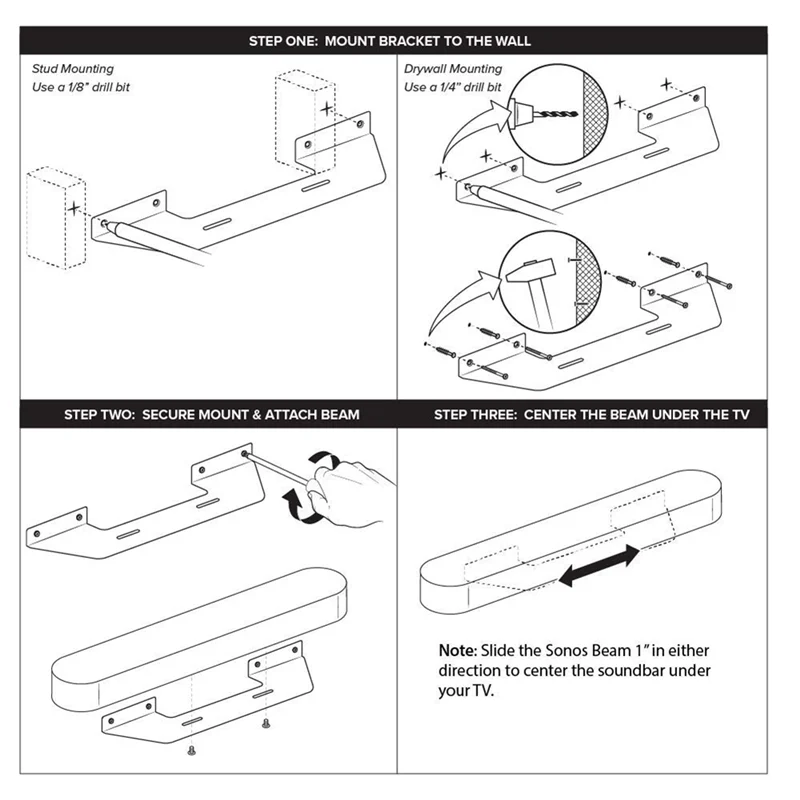 STEP ONE: MOUNT BRACKET TO THE WALL

Stud Mounting
Use a 1/8" drill bit

Drywall Mounting
Use a 1/4" drill bit

STEP TWO: SECURE MOUNT & ATTACH BEAM

STEP THREE: CENTER THE BEAM UNDER THE TV

Note: Slide the Sonos Beam 1" in either direction to center the soundbar under your TV.