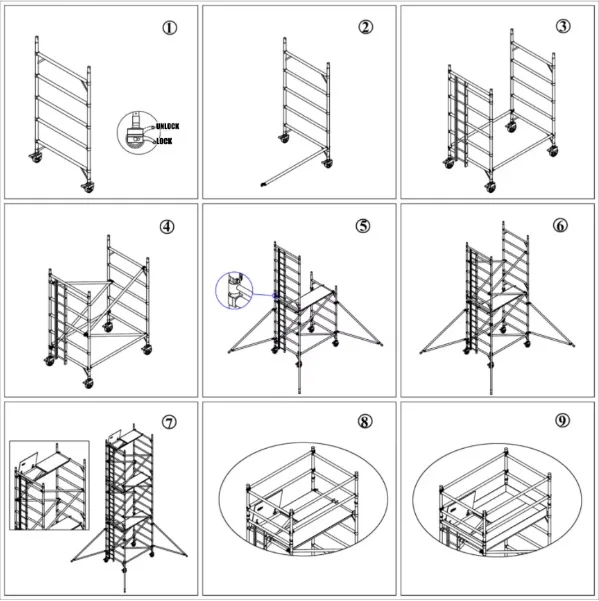 ①

UNLOCK
LOCK

②

③

④

⑤

⑥

⑦

⑧

⑨