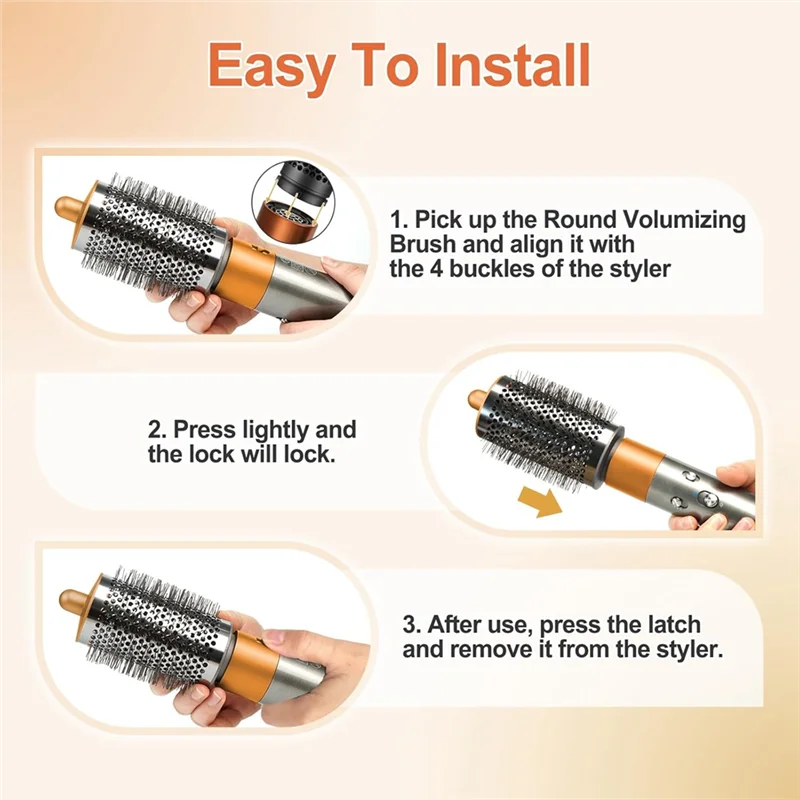 Easy To Install

1. Pick up the Round Volumizing Brush and align it with the 4 buckles of the styler

2. Press lightly and the lock will lock.

3. After use, press the latch and remove it from the styler.