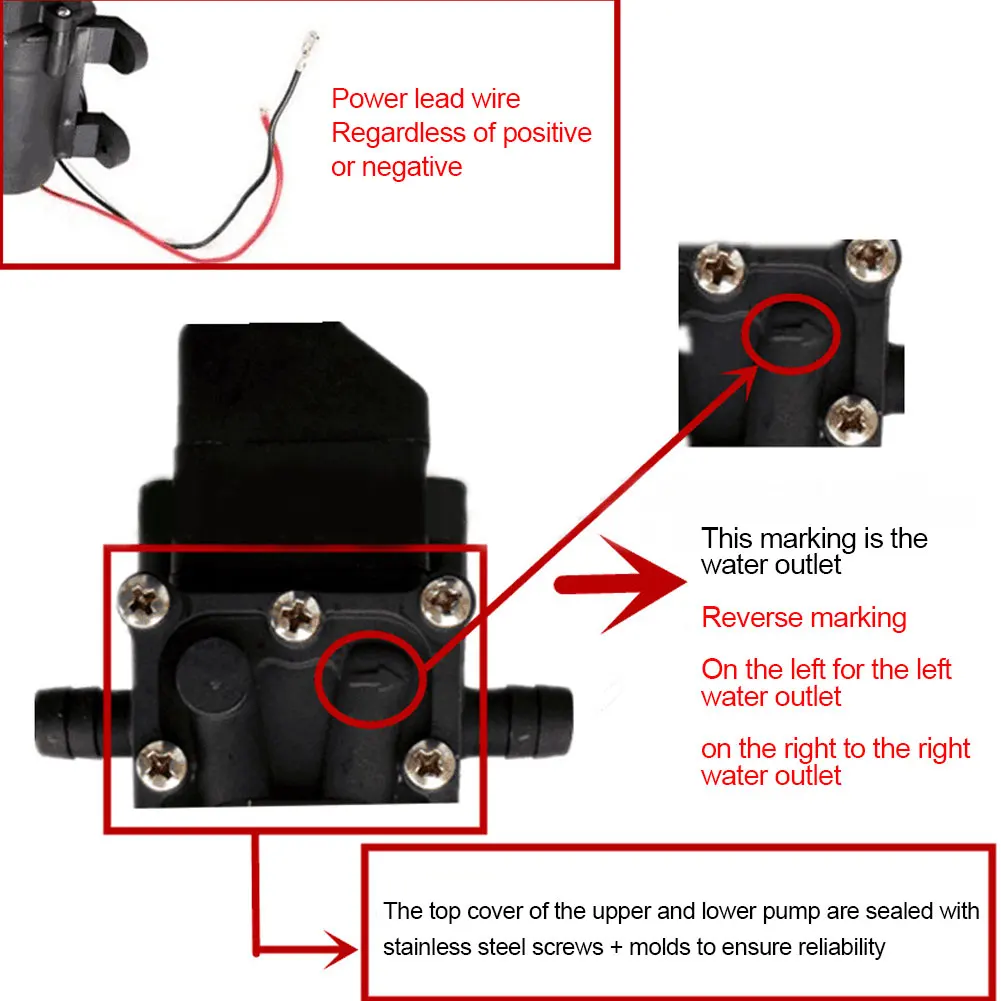 Power lead wire
Regardless of positive or negative

This marking is the water outlet

Reverse marking

On the left for the left water outlet

on the right to the right water outlet

The top cover of the upper and lower pump are sealed with stainless steel screws + molds to ensure reliability