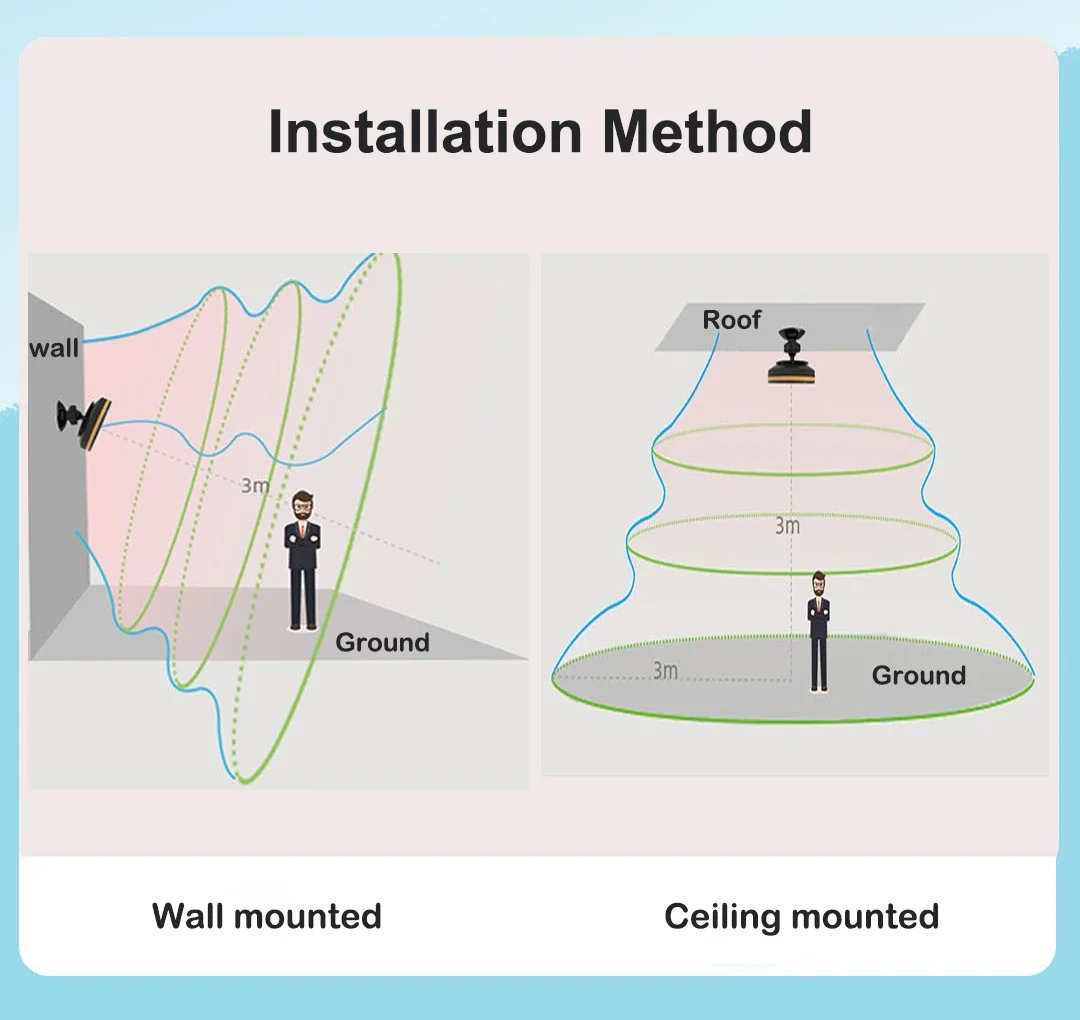 Installation Method

wall

3m

Ground

Roof

3m

3m

Ground

Wall mounted

Ceiling mounted